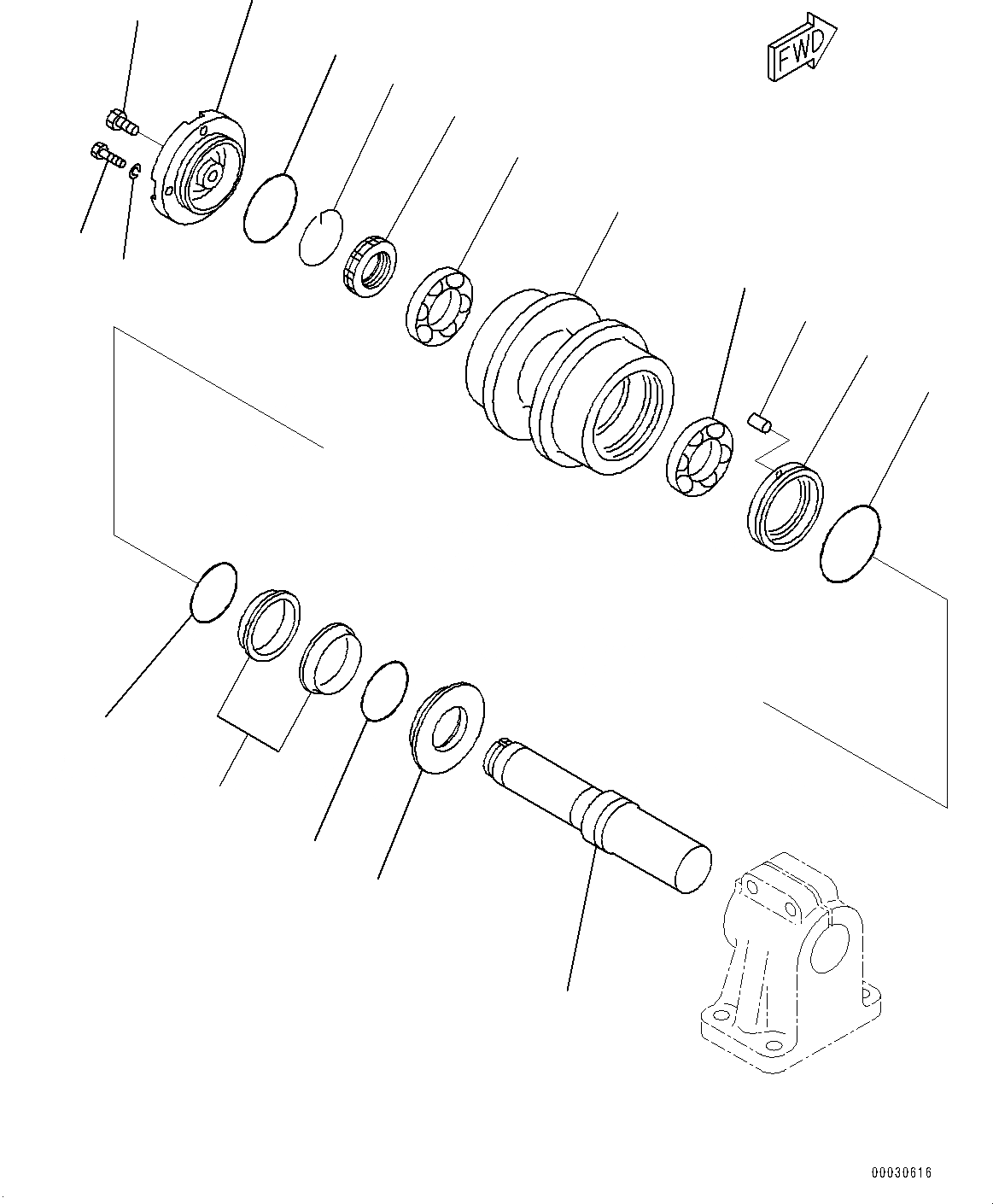 FWD

00030616