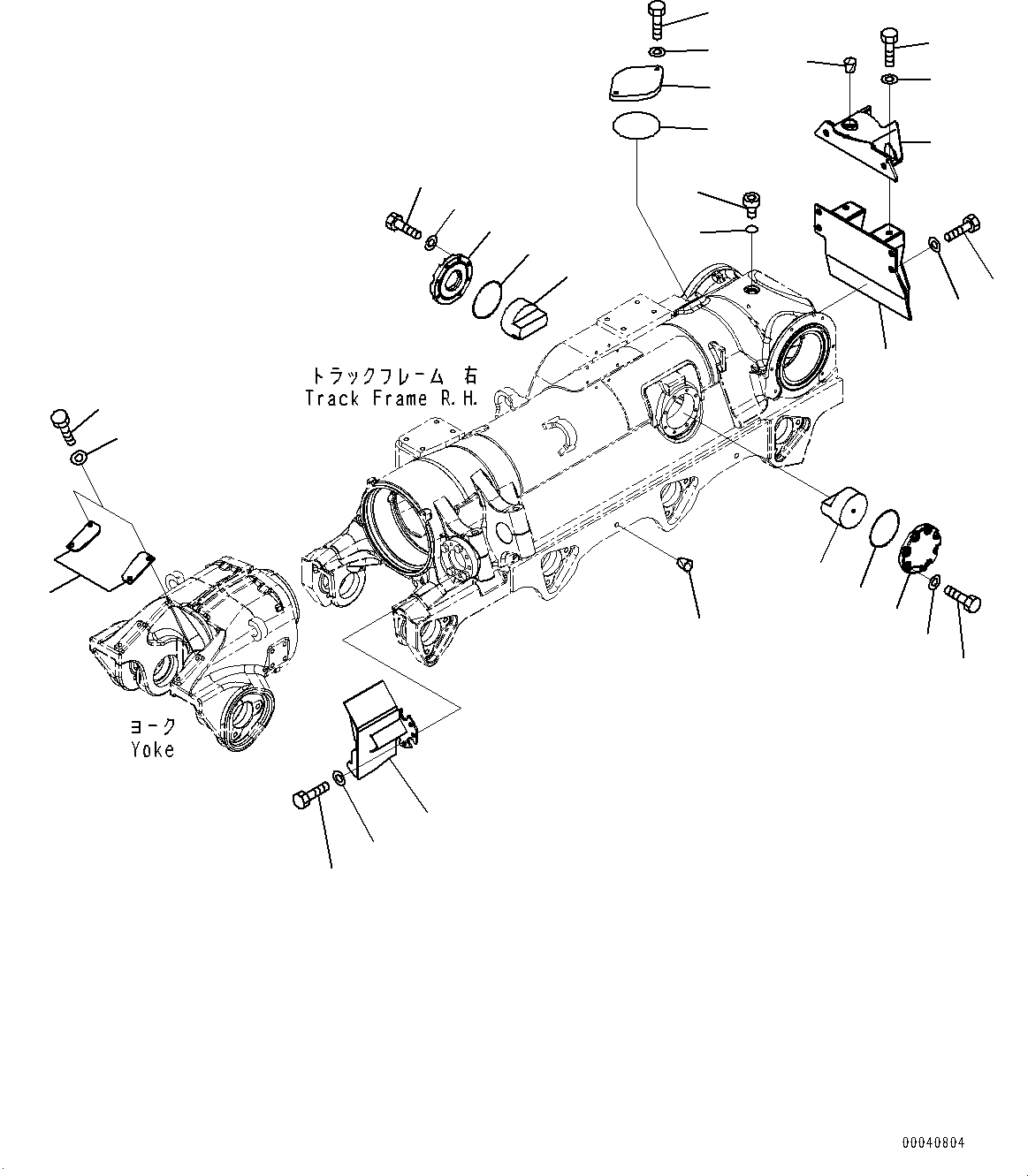 トラックフレーム 右
Track Frame R.H.

ヨーク
Yoke

00040804