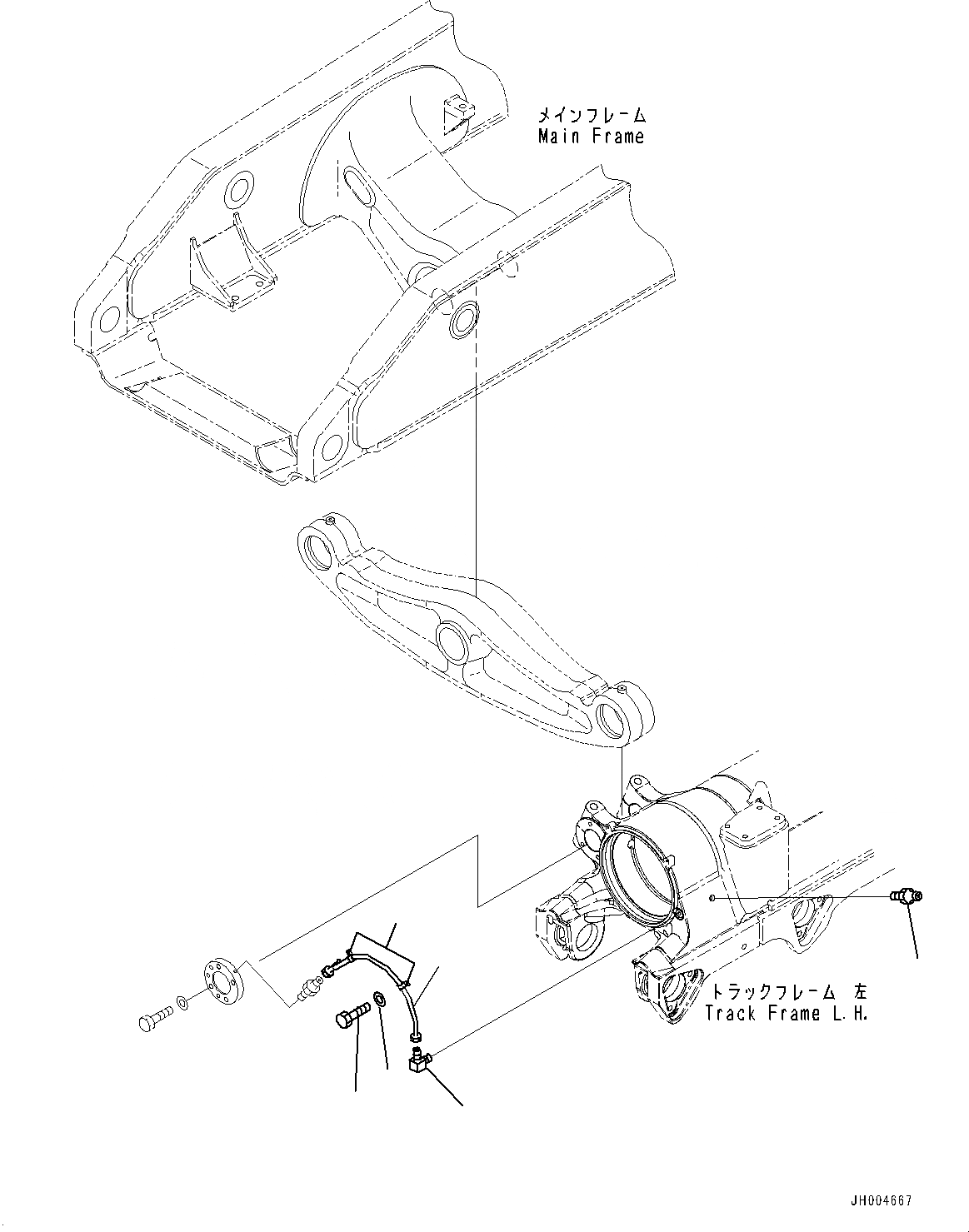 メインフレーム
Main Frame

トラックフレーム 左
Track Frame L.H.

JH004667