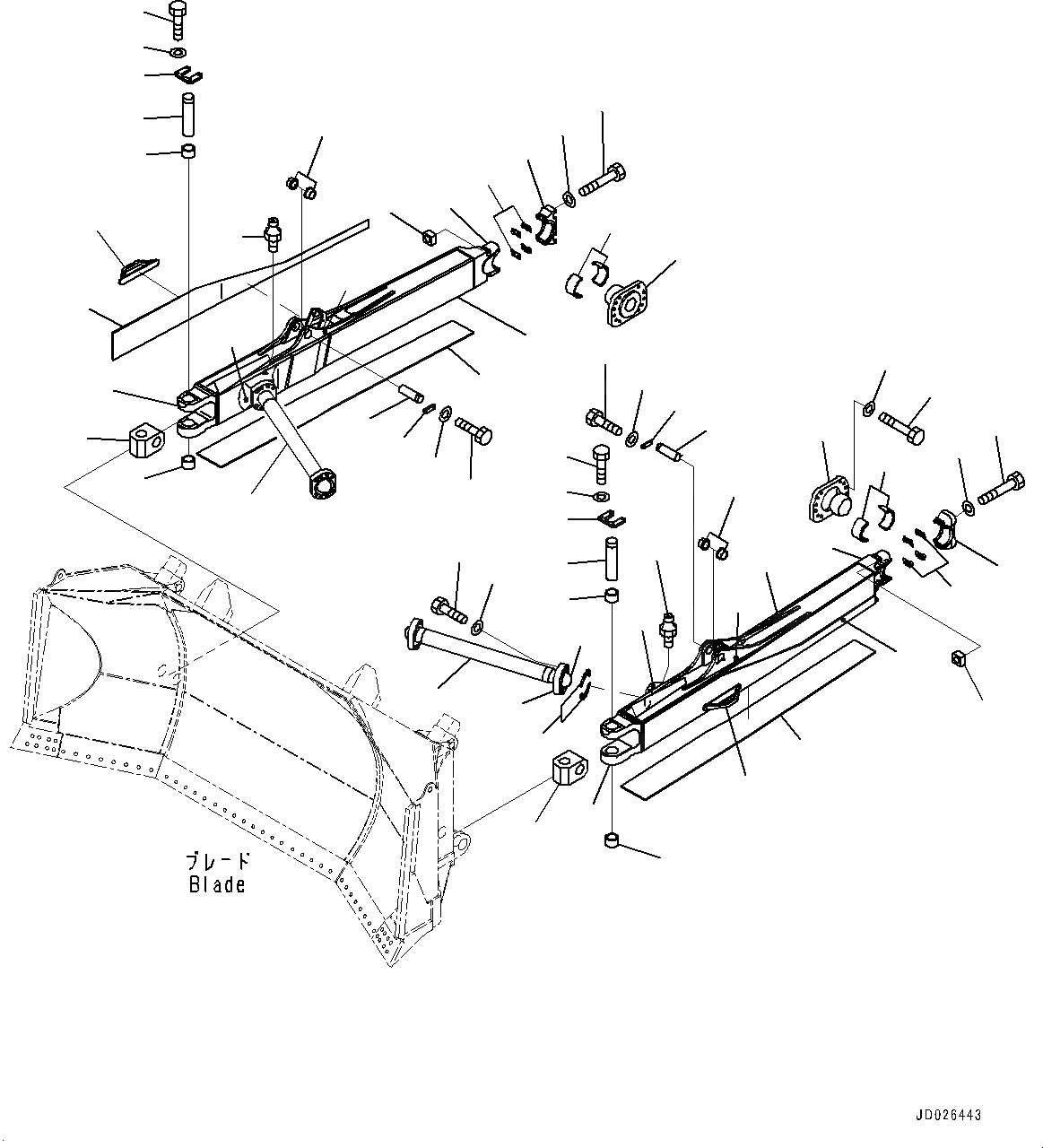 ブレード
Blade

JD026443