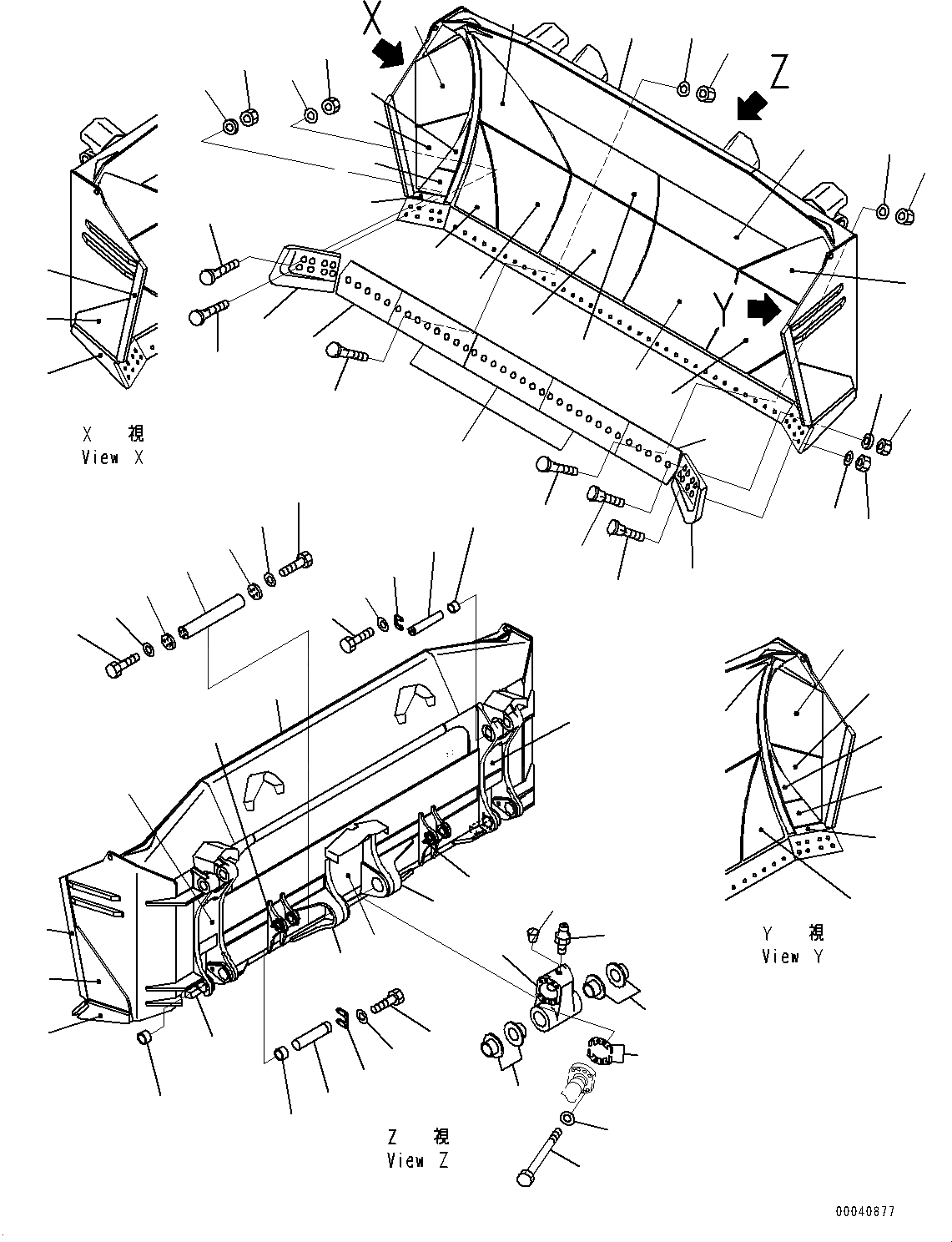 X

Z

Y

X 視
View X

Y 視
View Y

Z 視
View Z

00040877