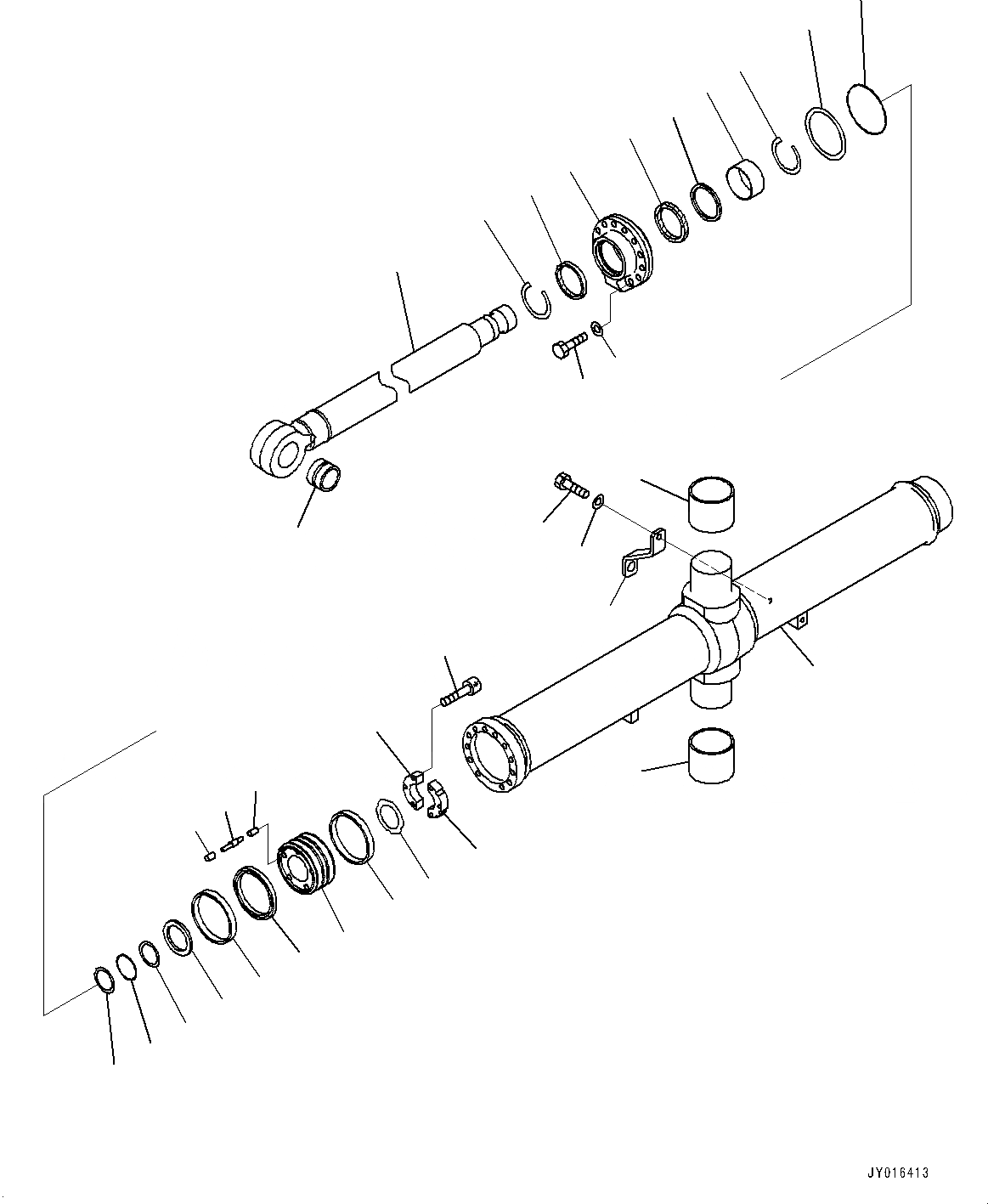 JY016413