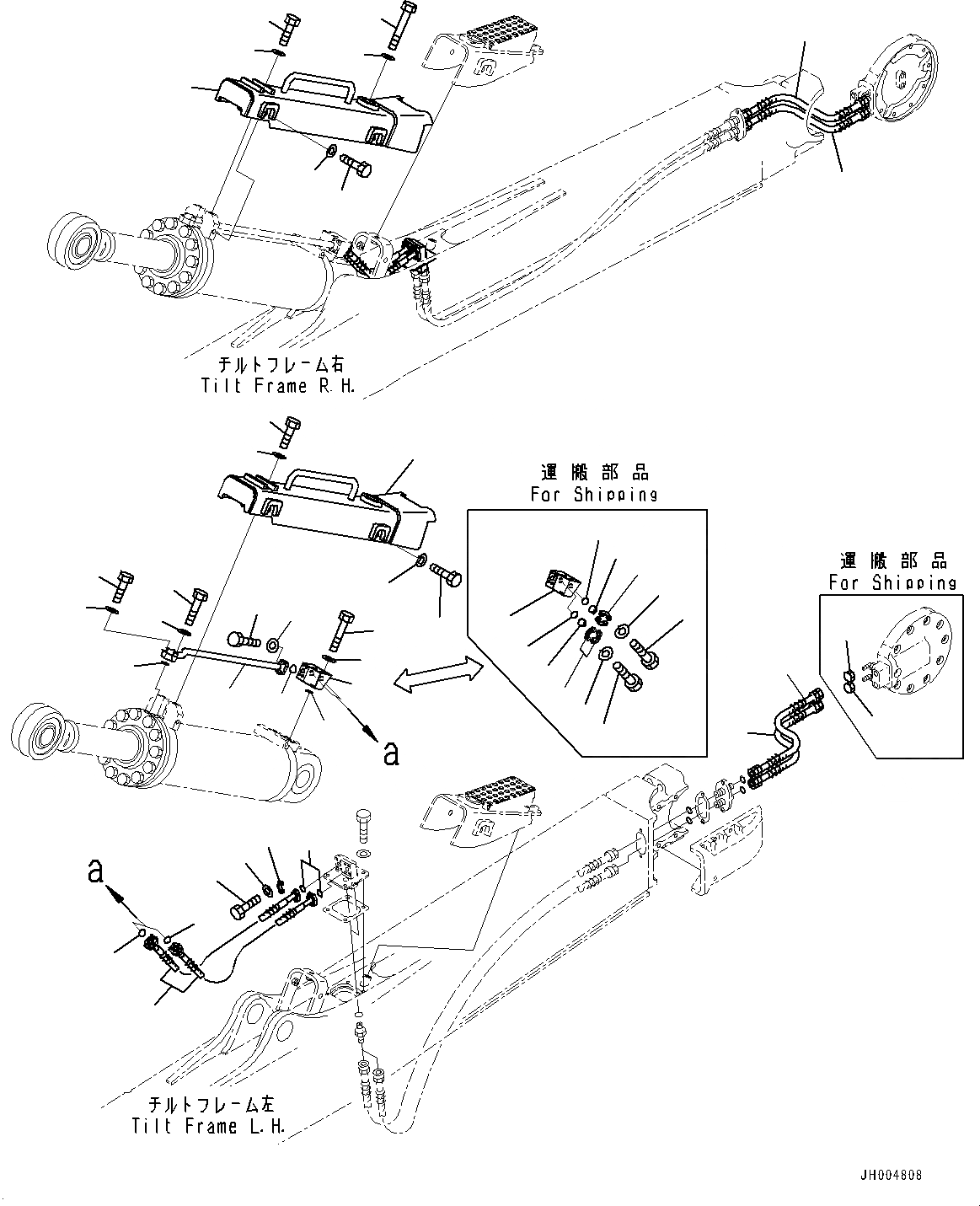 チルトフレーム右
Tilt Frame R.H.

運搬部品
For Shipping

運搬部品
For Shipping

a

a

チルトフレーム左
Tilt Frame L.H.

JH004808