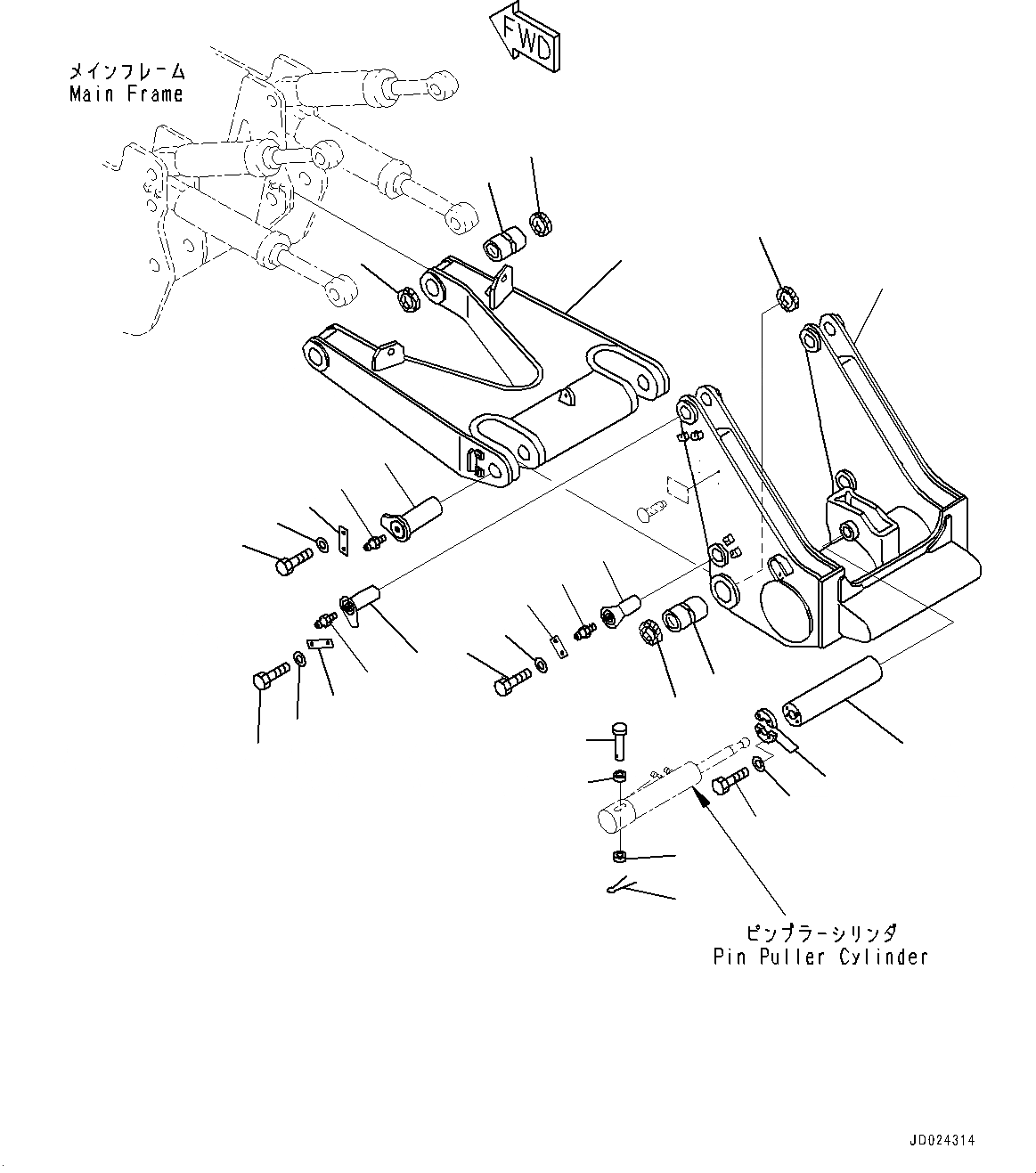 FWD

メインフレーム
Main Frame

ピンプラーシリンダ
Pin Puller Cylinder

JD024314