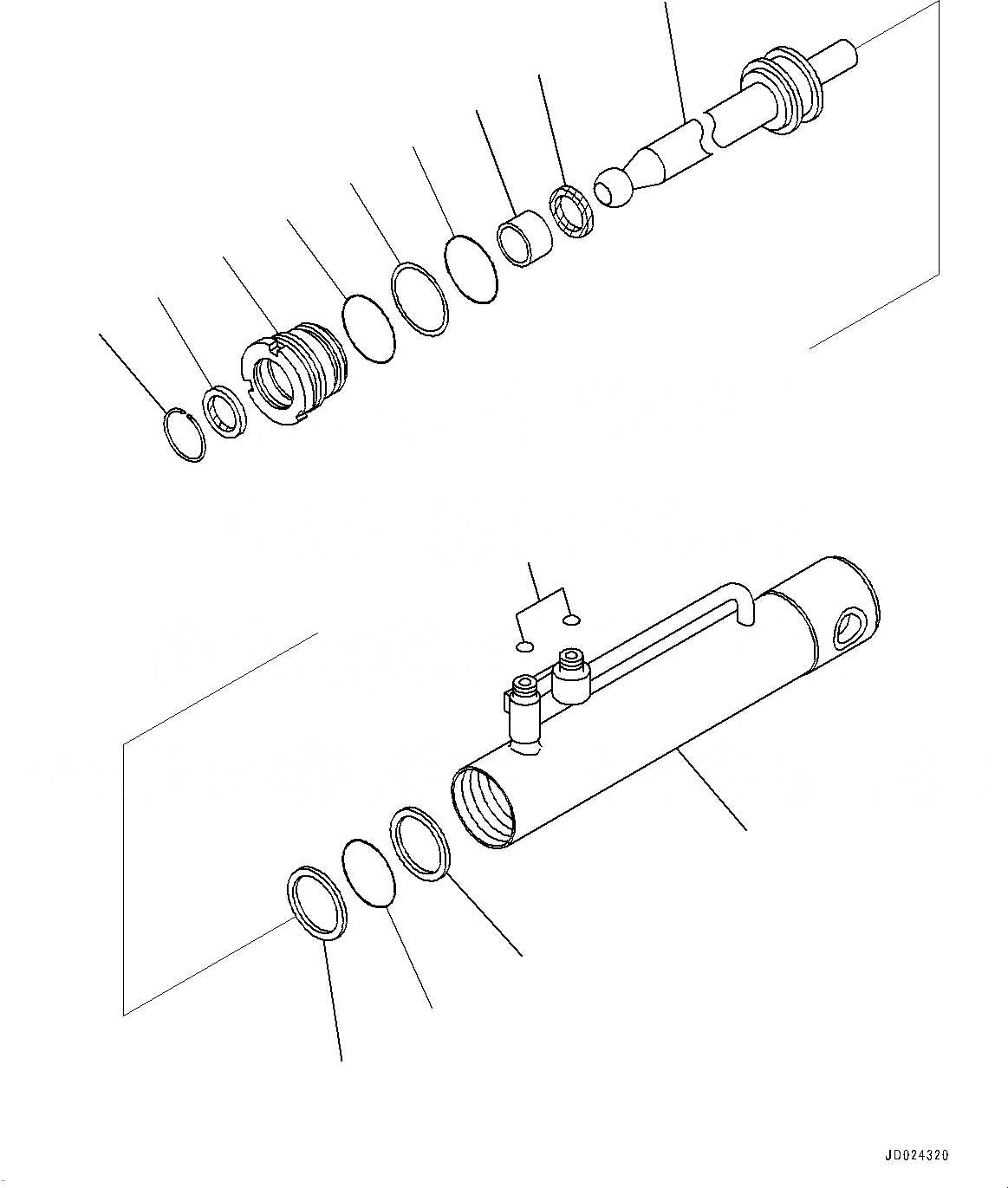 JD024320