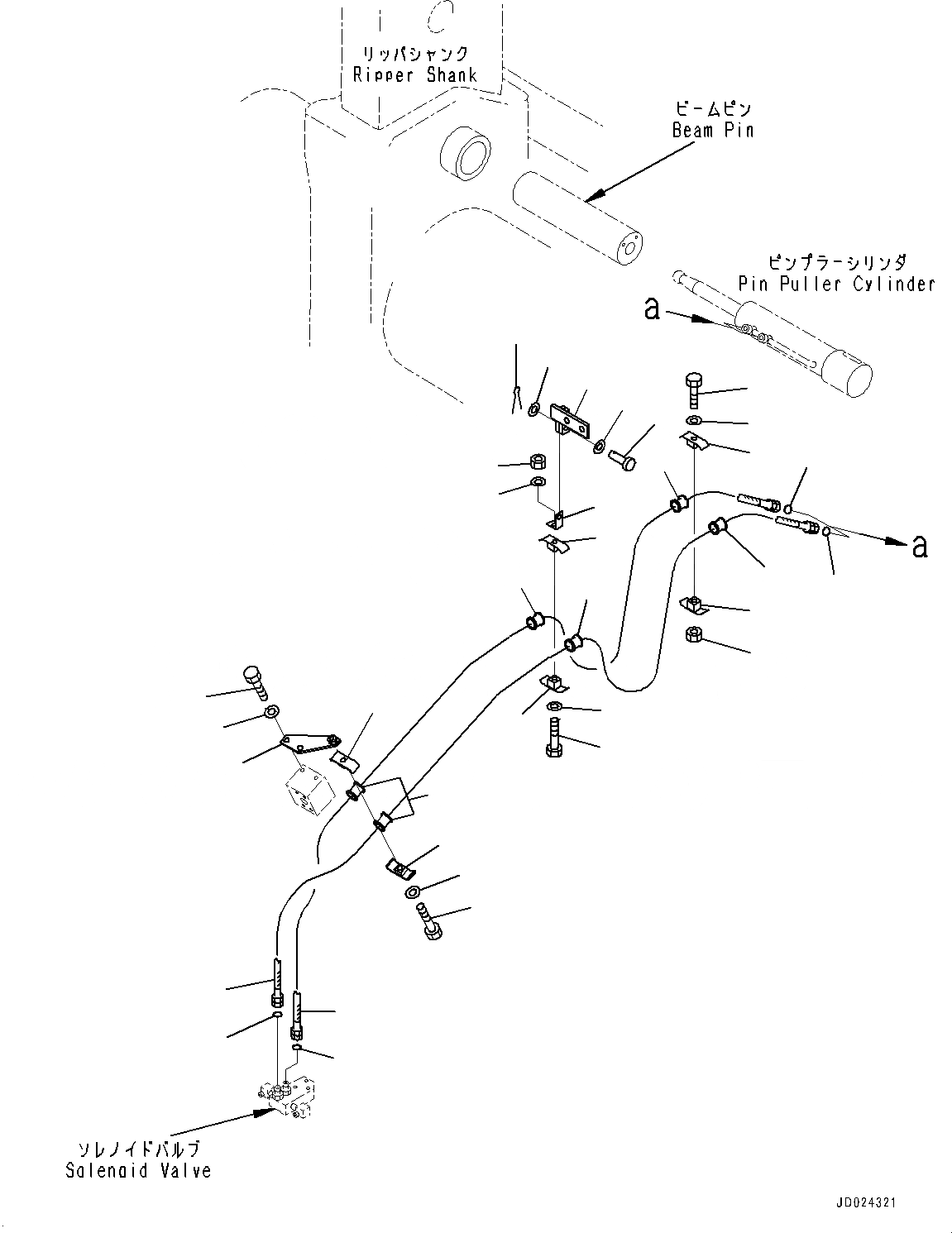 リッパシャンク
Ripper Shank

ビームピン
Beam Pin

ピンプラーシリンダ
Pin Puller Cylinder

a

a

ソレノイドバルブ
Solenoid Valve

JD024321