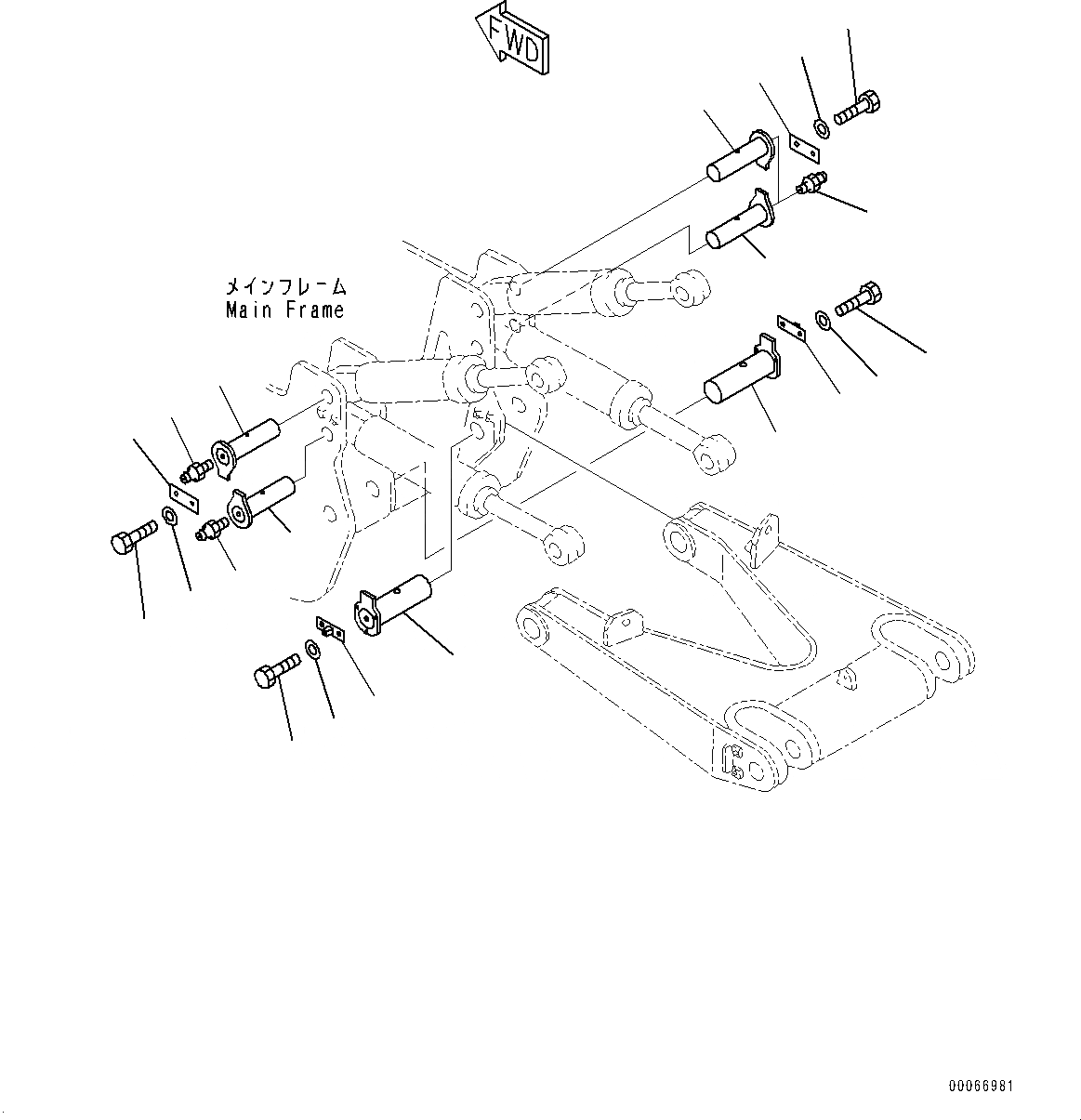 FWD

メインフレーム
Main Frame

00066981