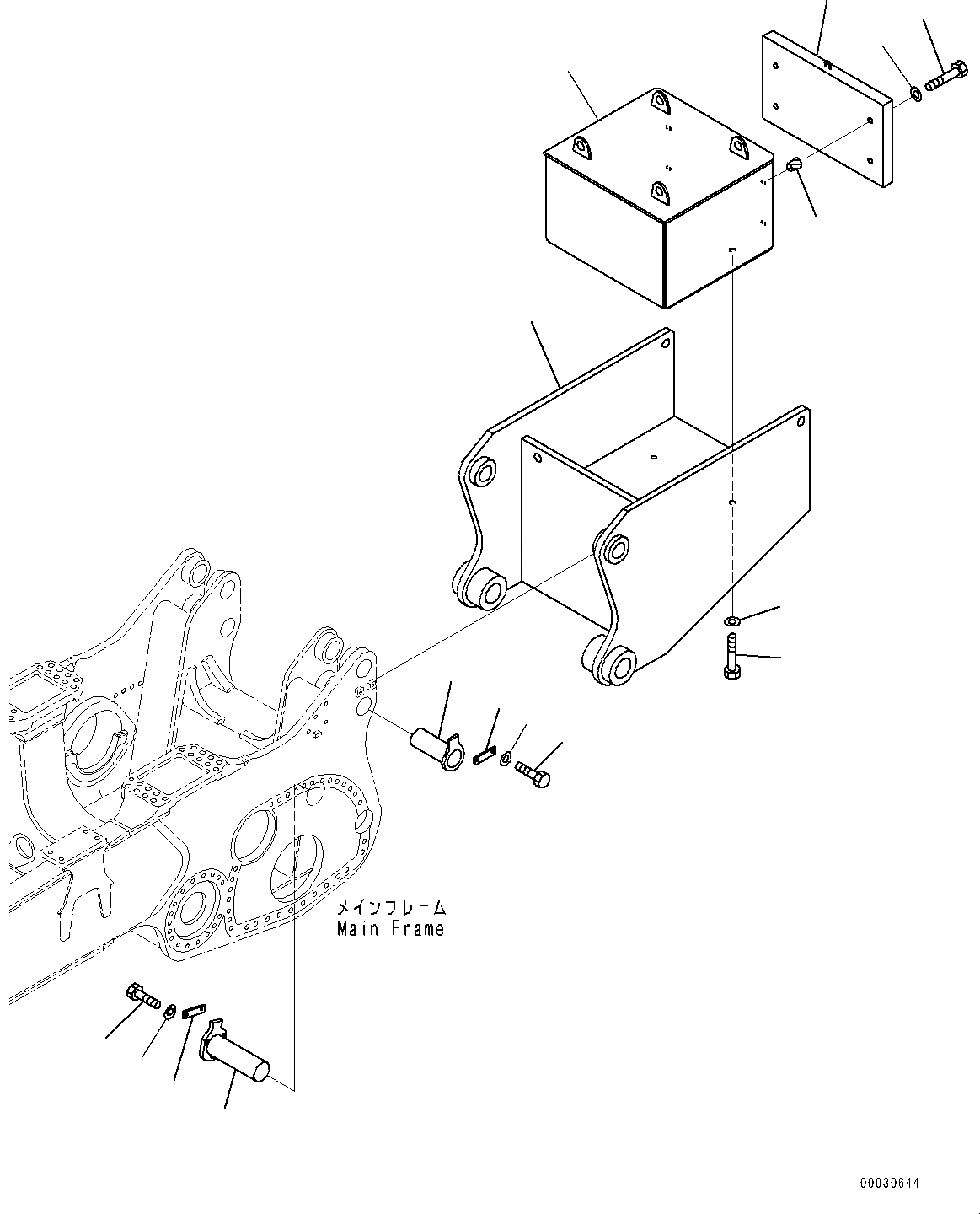 メインフレーム
Main Frame

00030644