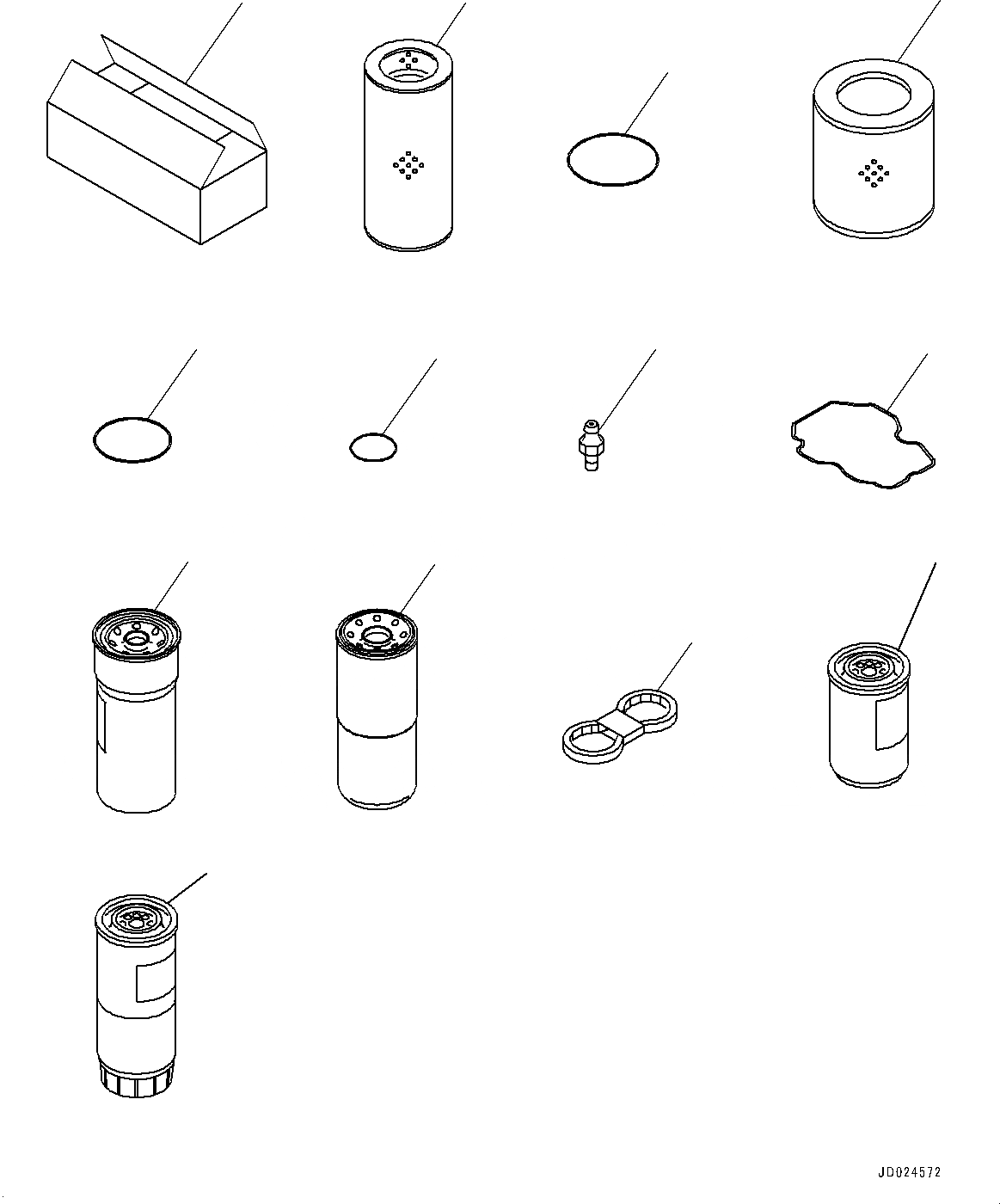 JD024572