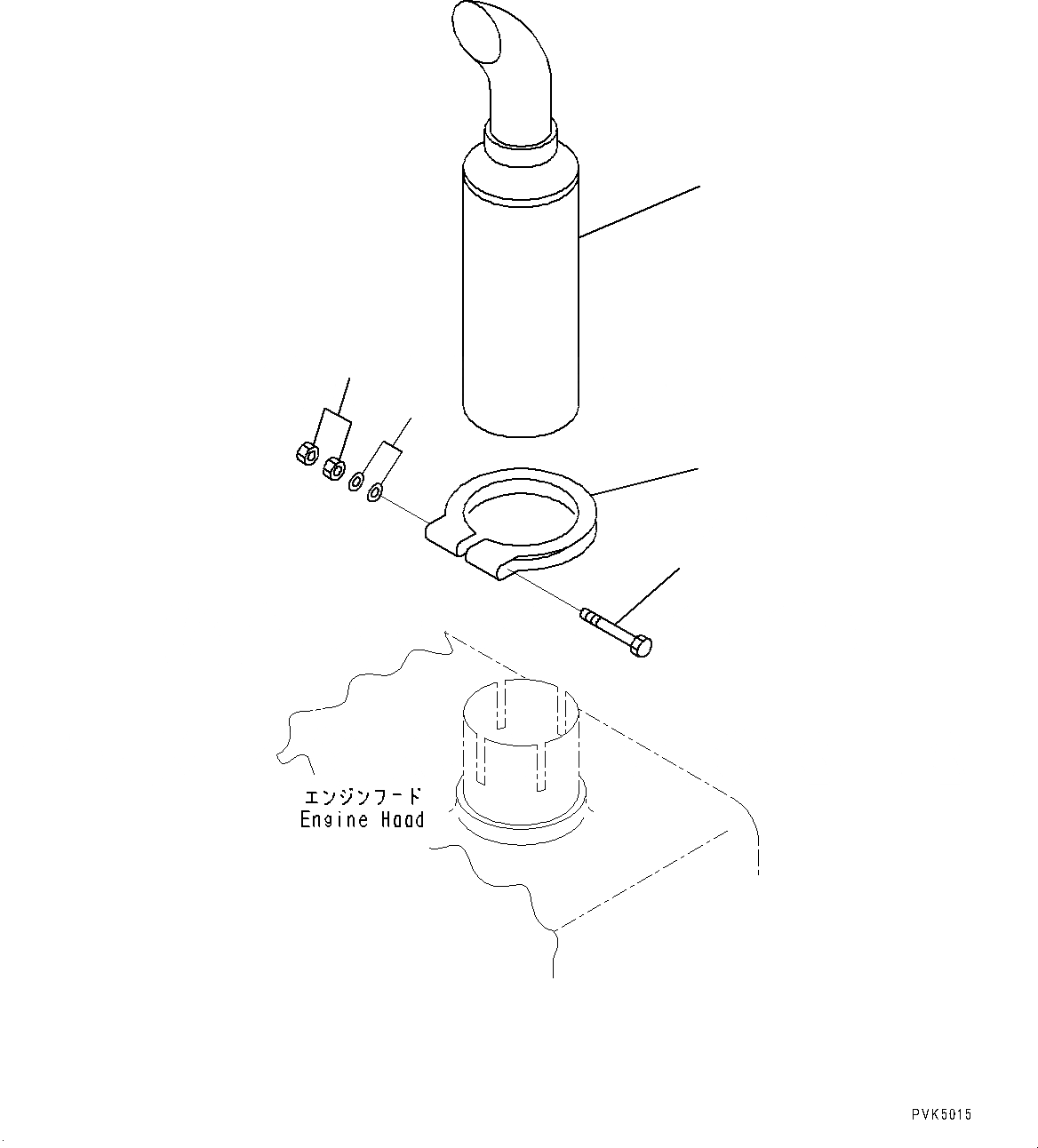 エンジンフード
Engine Hood

PVK5015