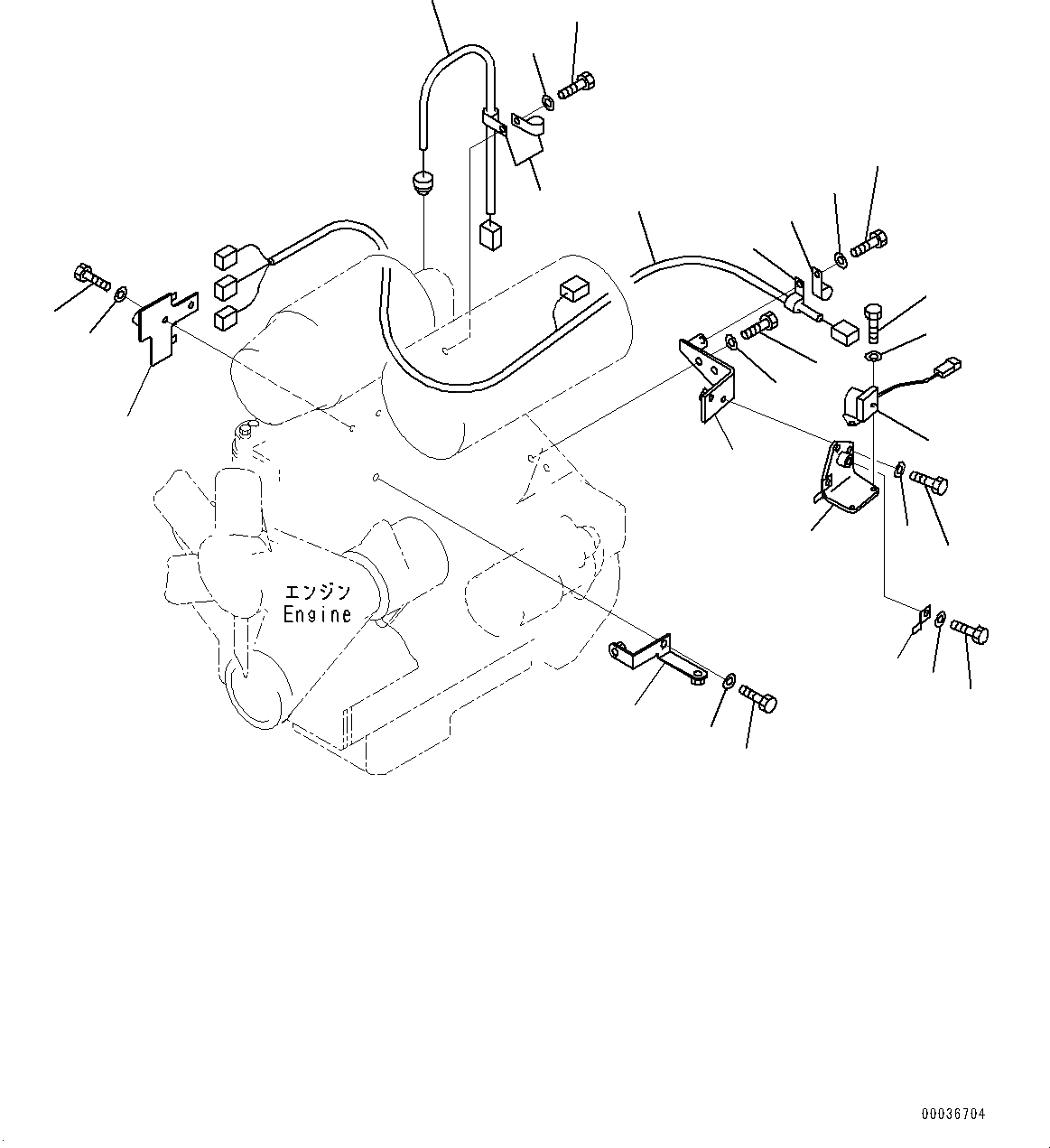 エンジン
Engine

00036704