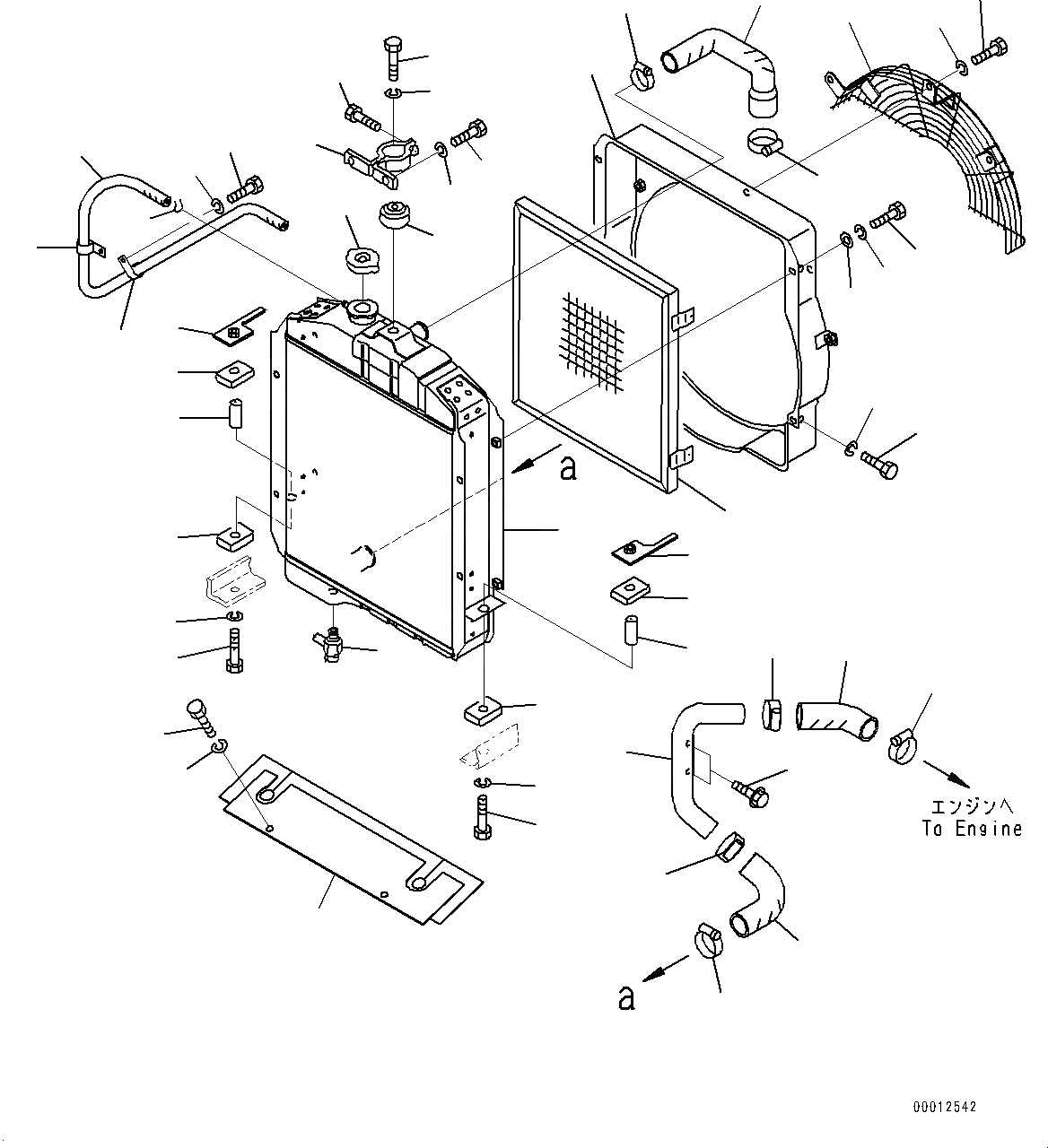 a

エンジンへ
To Engine

a

00012542