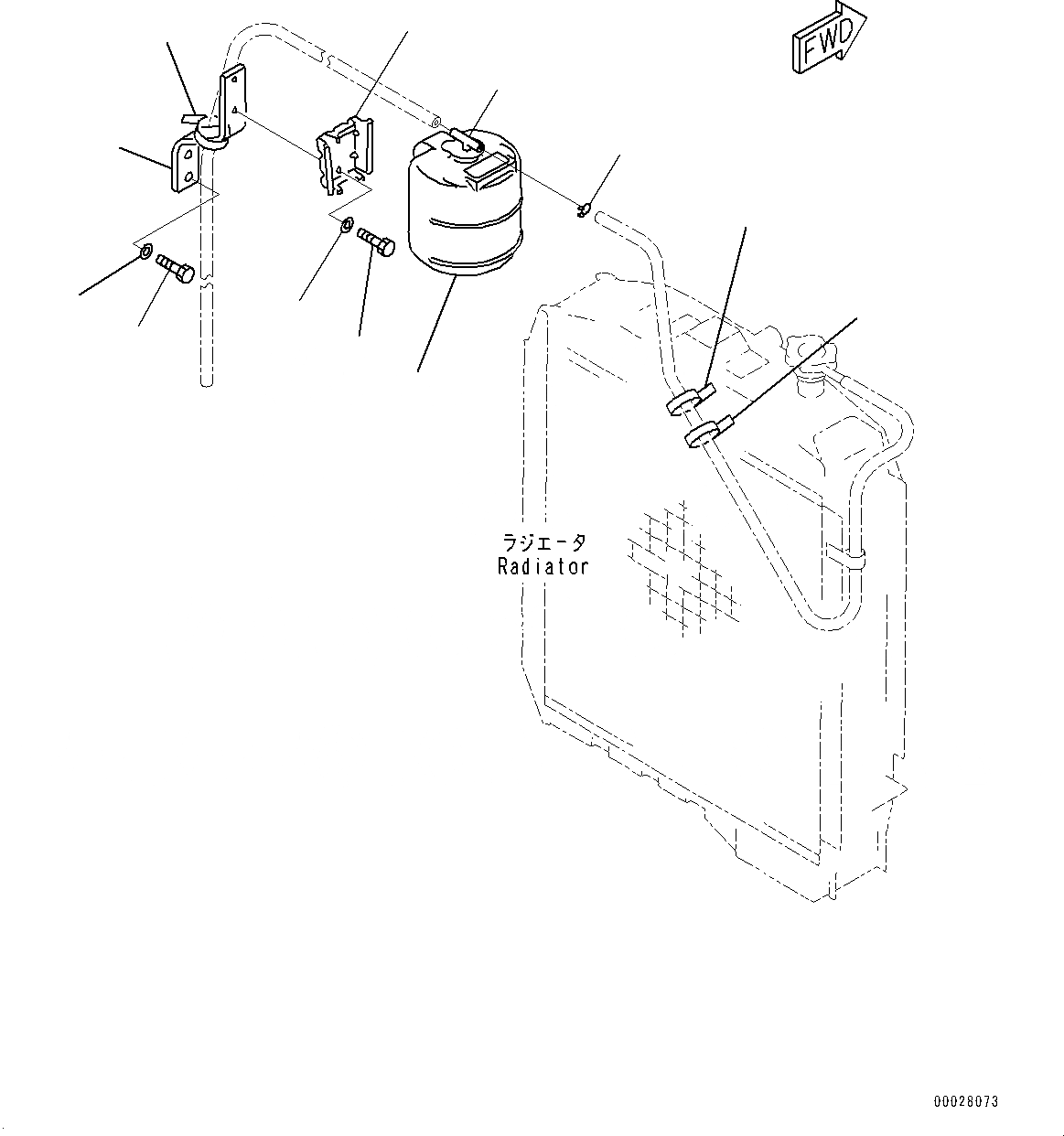 FWD

ラジエータ
Radiator

00028073