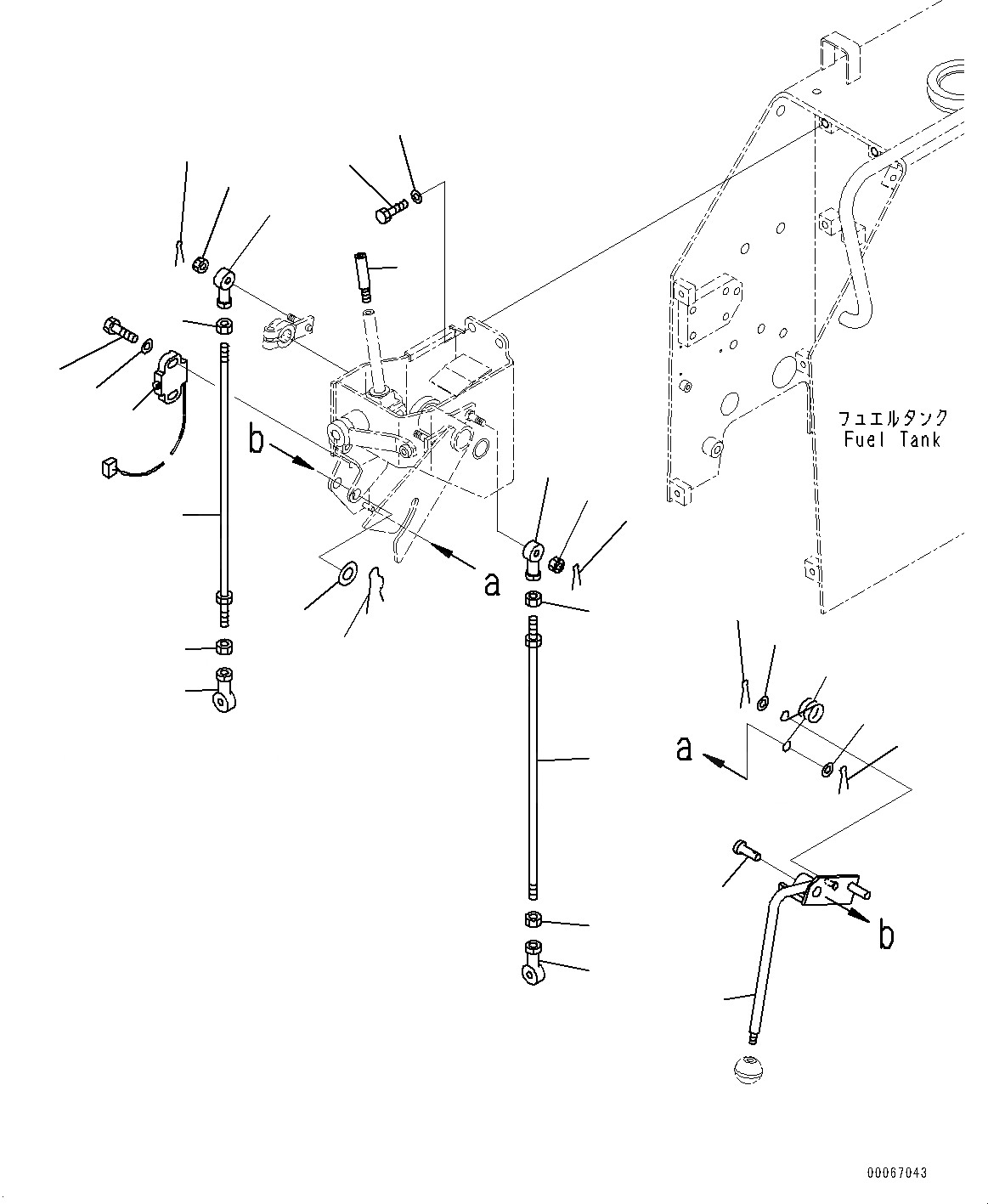 フュエルタンク
Fuel Tank

b

a

a

b

00067043