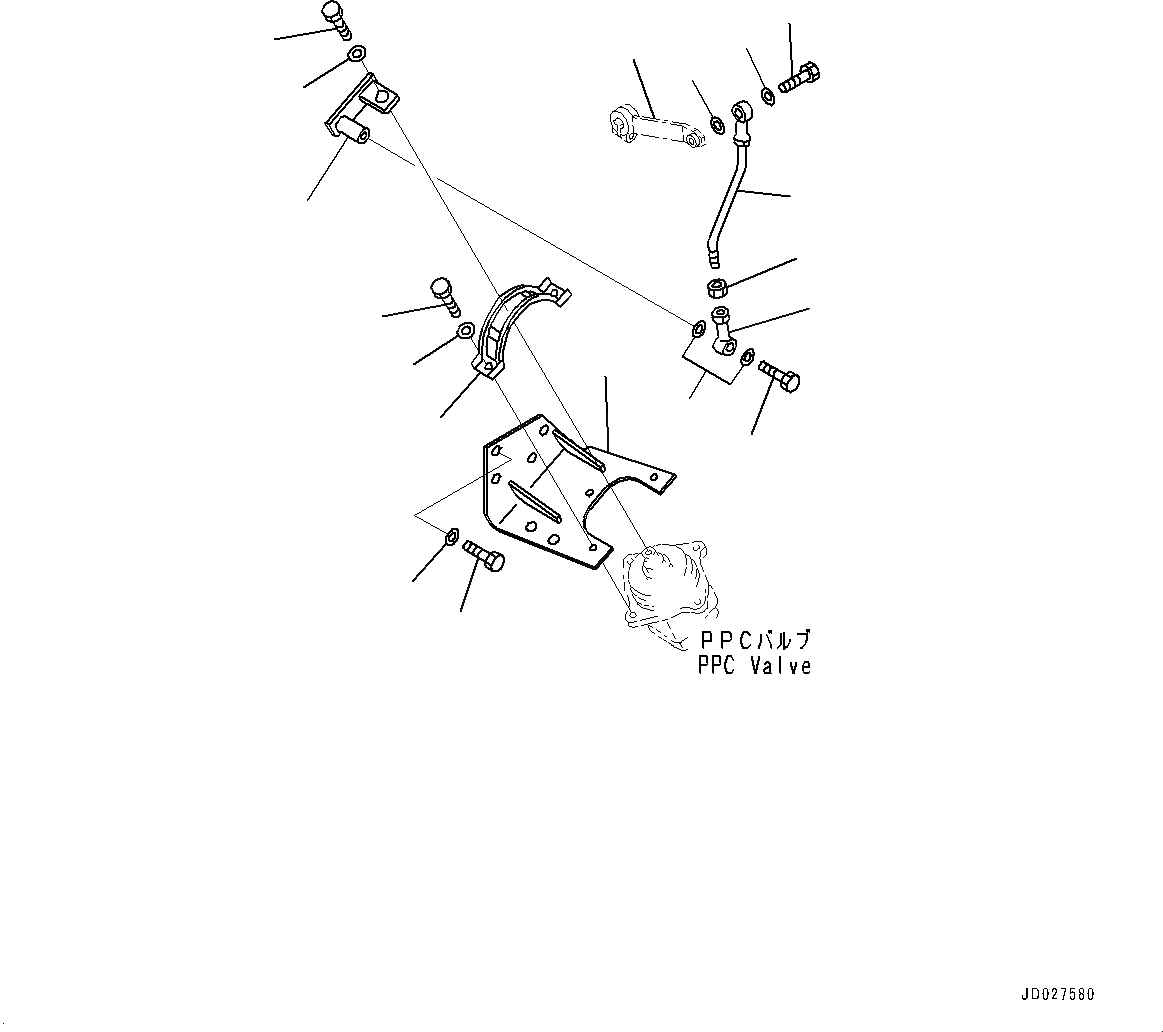 PPCバルブ
PPC Valve

JD027580