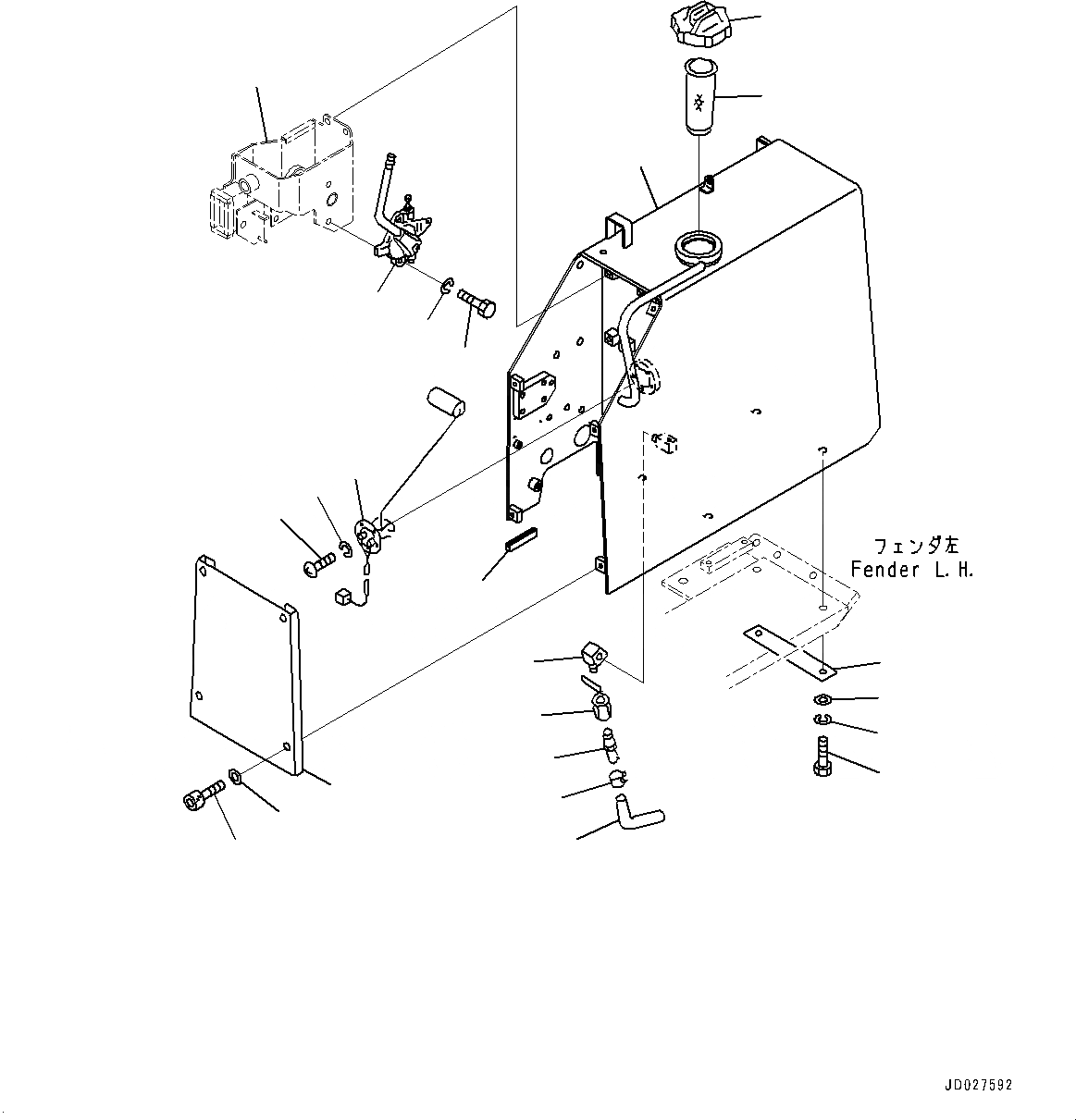 フェンダ左
Fender L.H.

JD027592