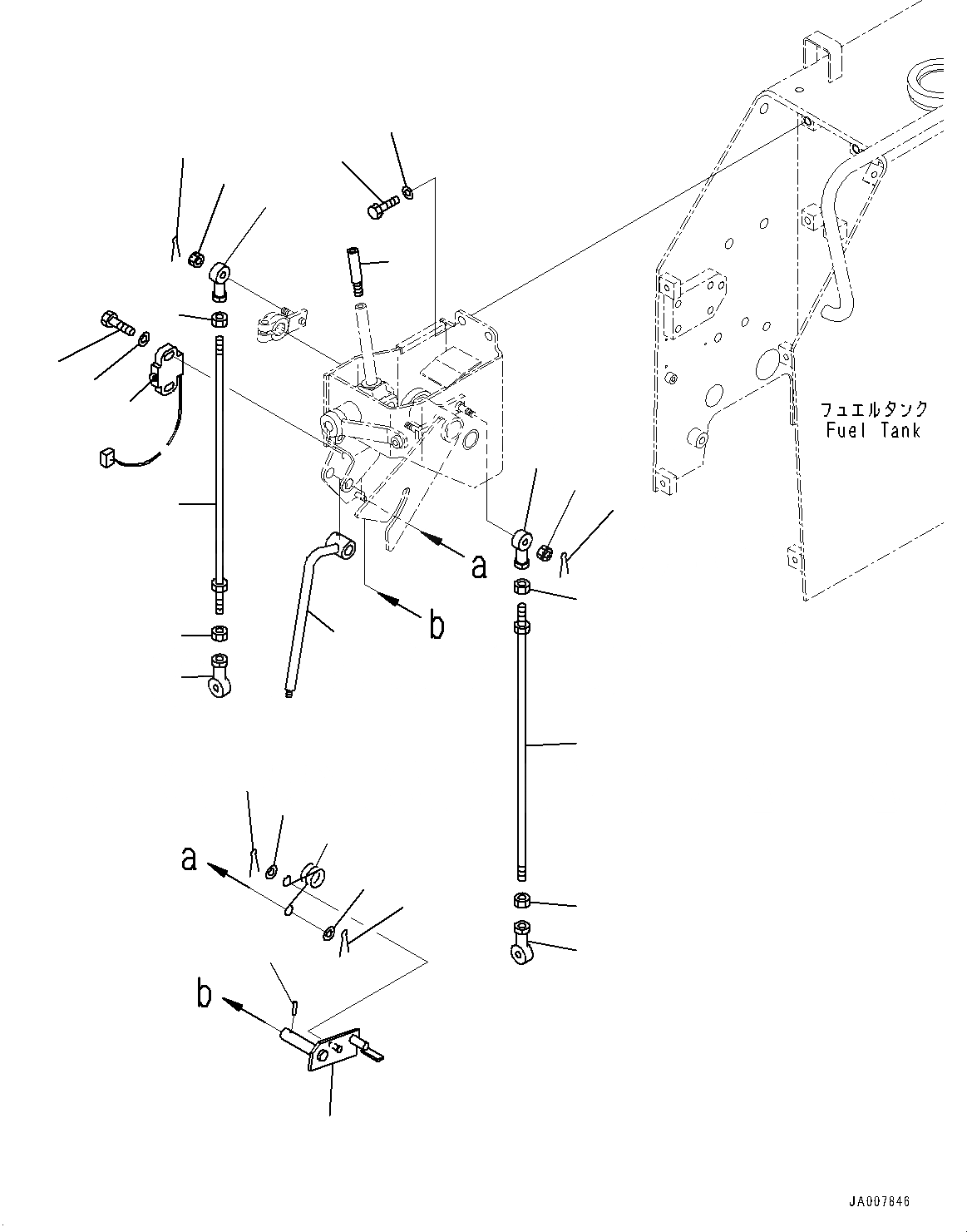 フュエルタンク
Fuel Tank

a

b

a

b

JA007846