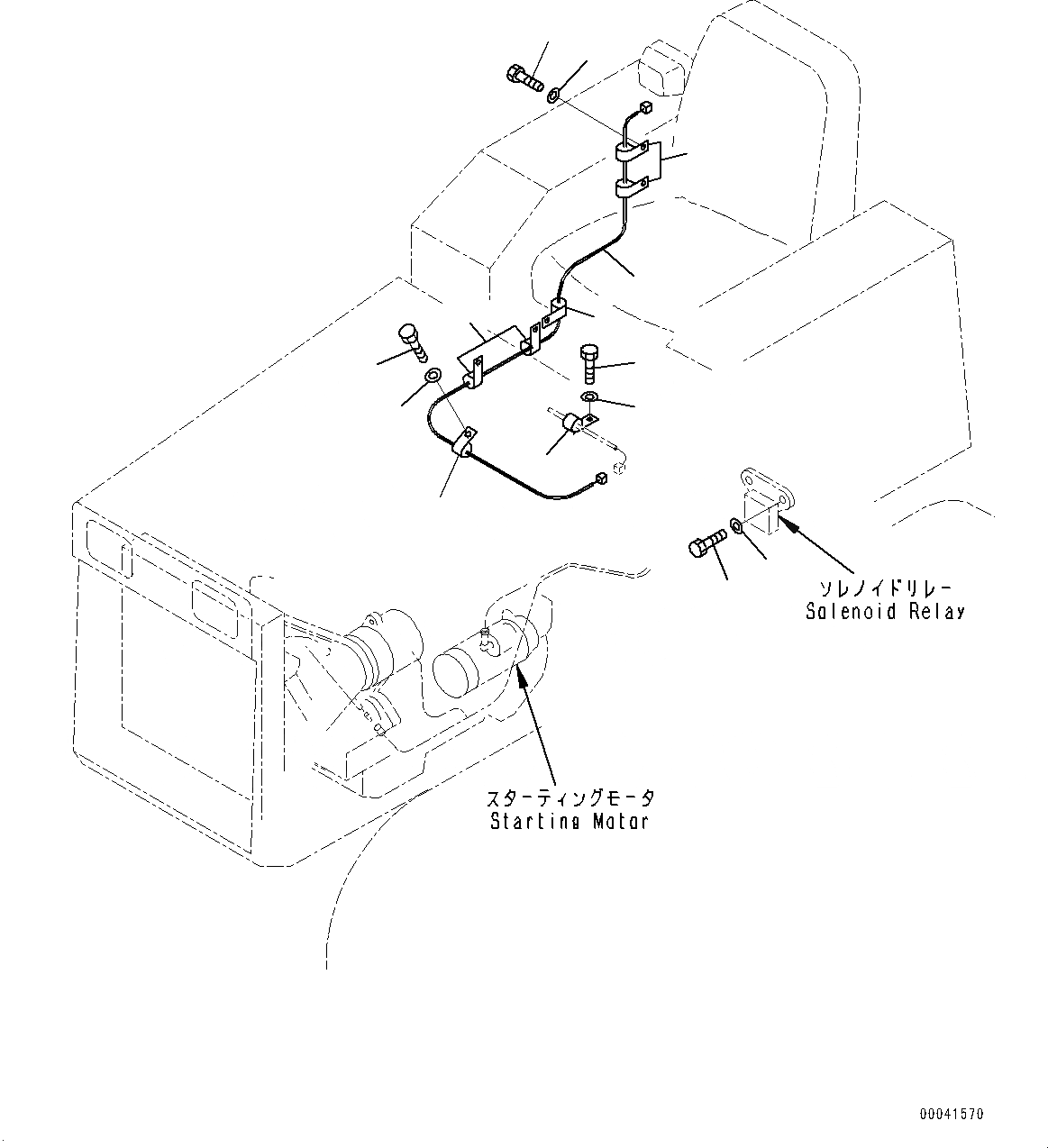 ソレノイドリレー
Solenoid Relay

スターティングモータ
Starting Motor

00041570