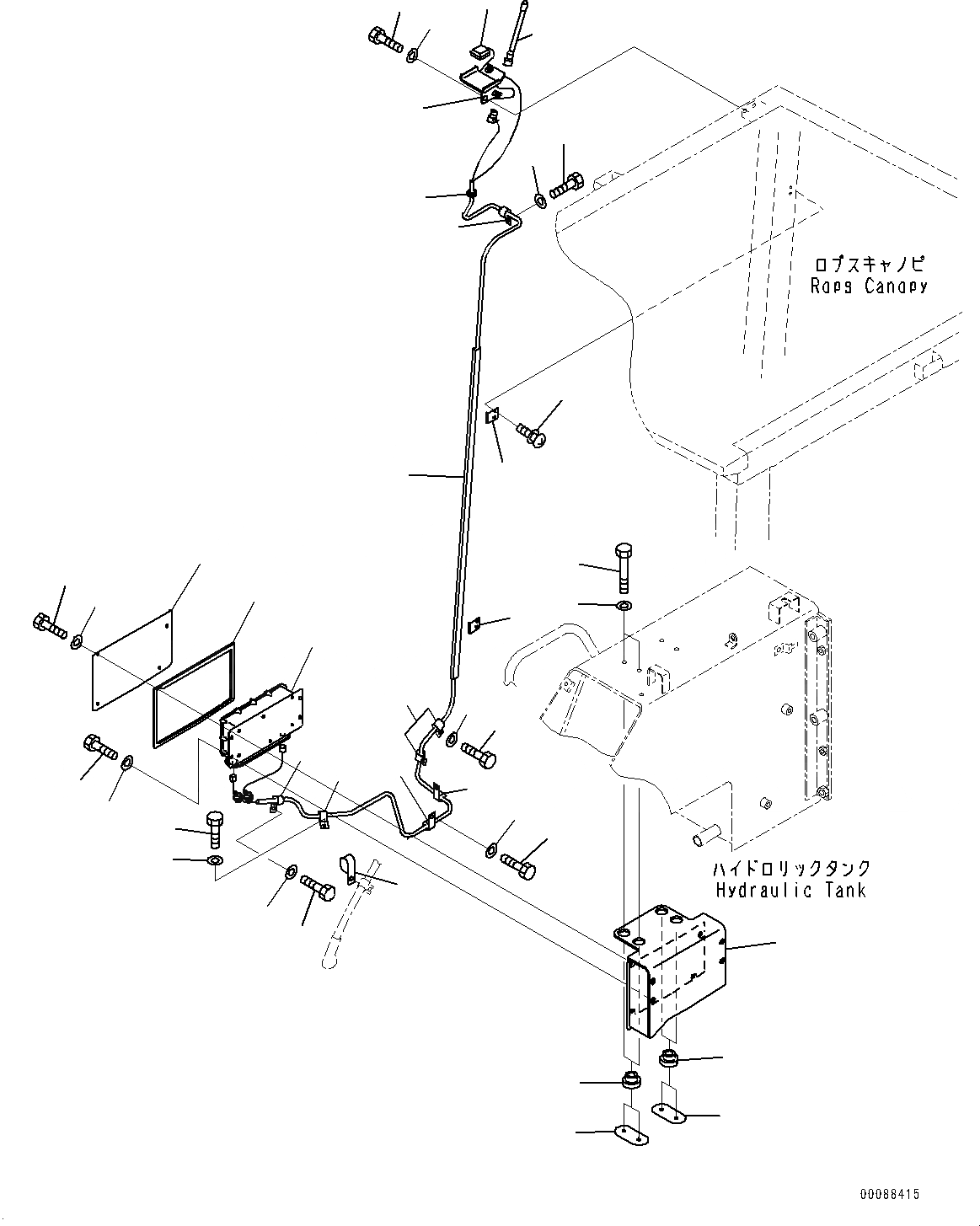 ロプスキャノピ
Rops Canopy

ハイドロリックタンク
Hydraulic Tank

00088415