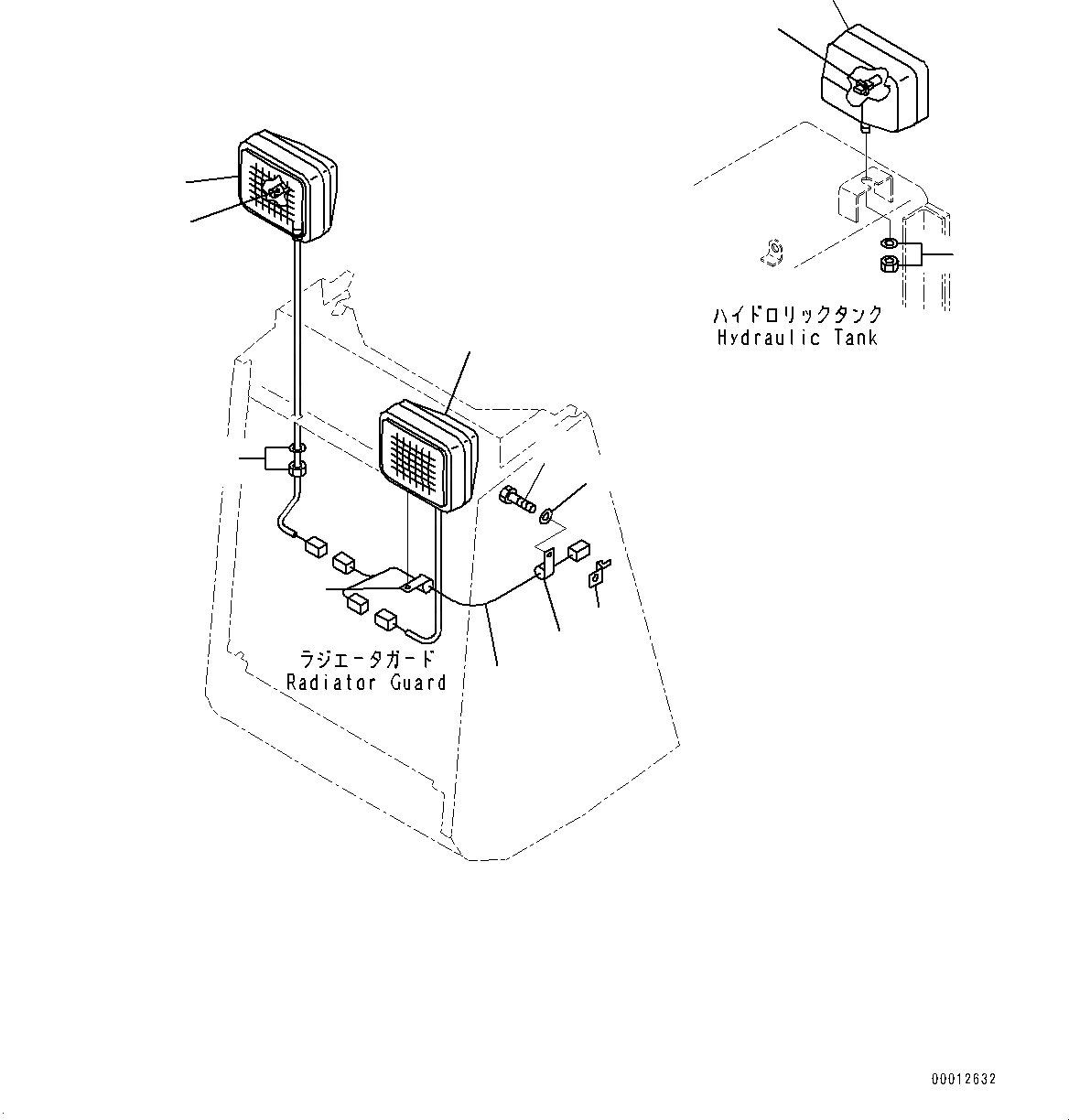 ハイドロリックタンク
Hydraulic Tank

ラジエータガード
Radiator Guard

00012632