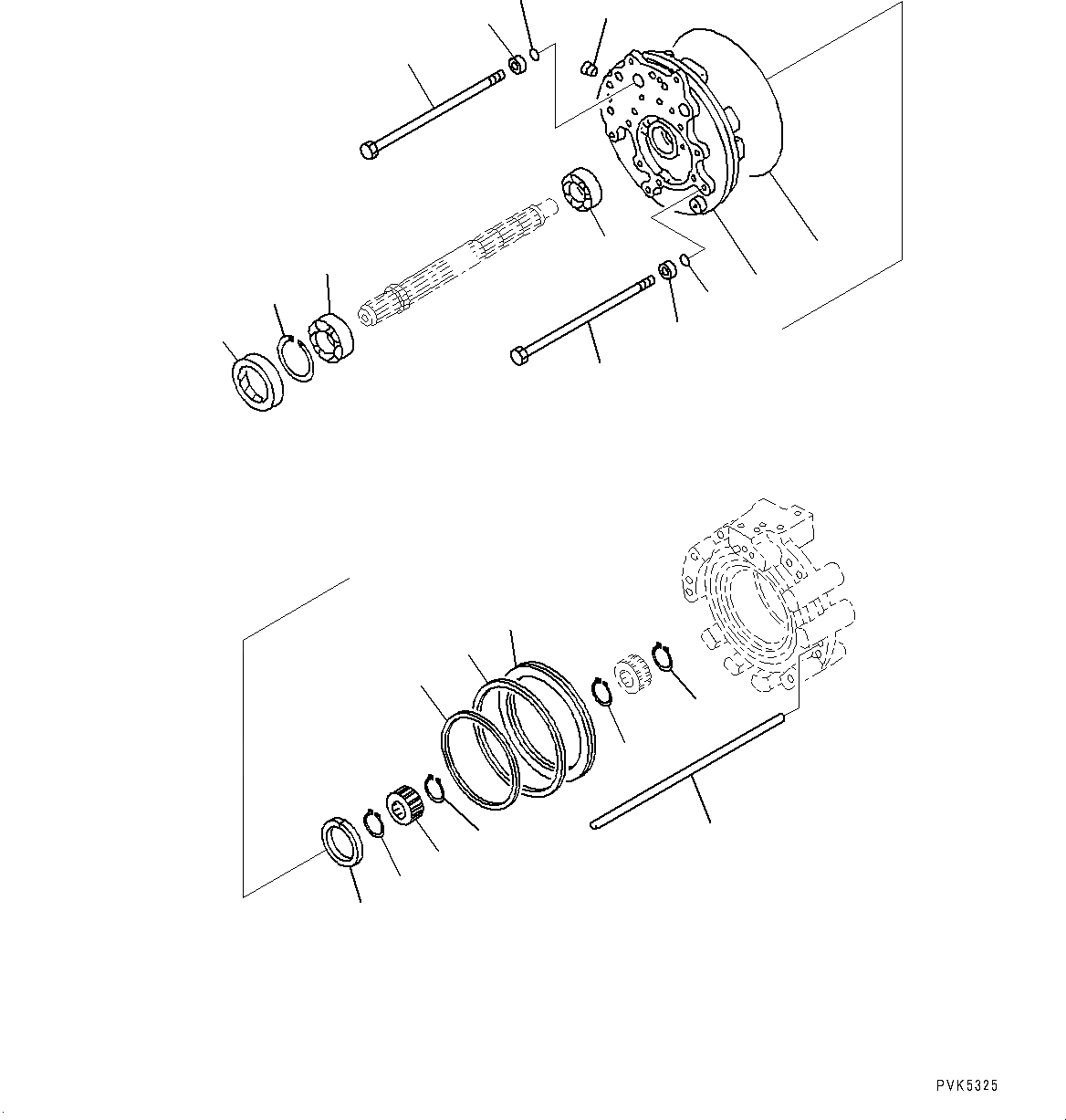 PVK5325