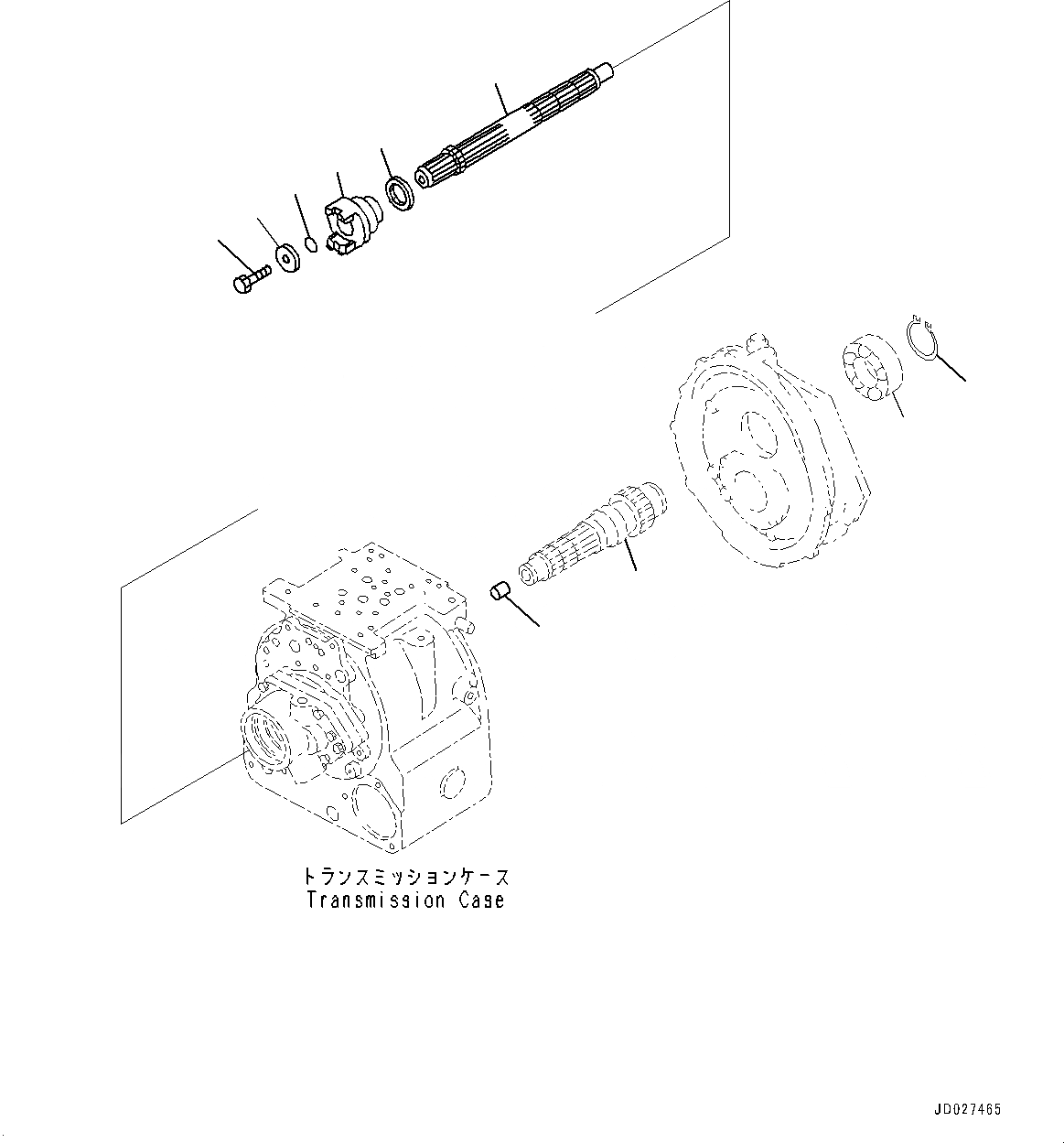 トランスミッションケース
Transmission Case

JD027465