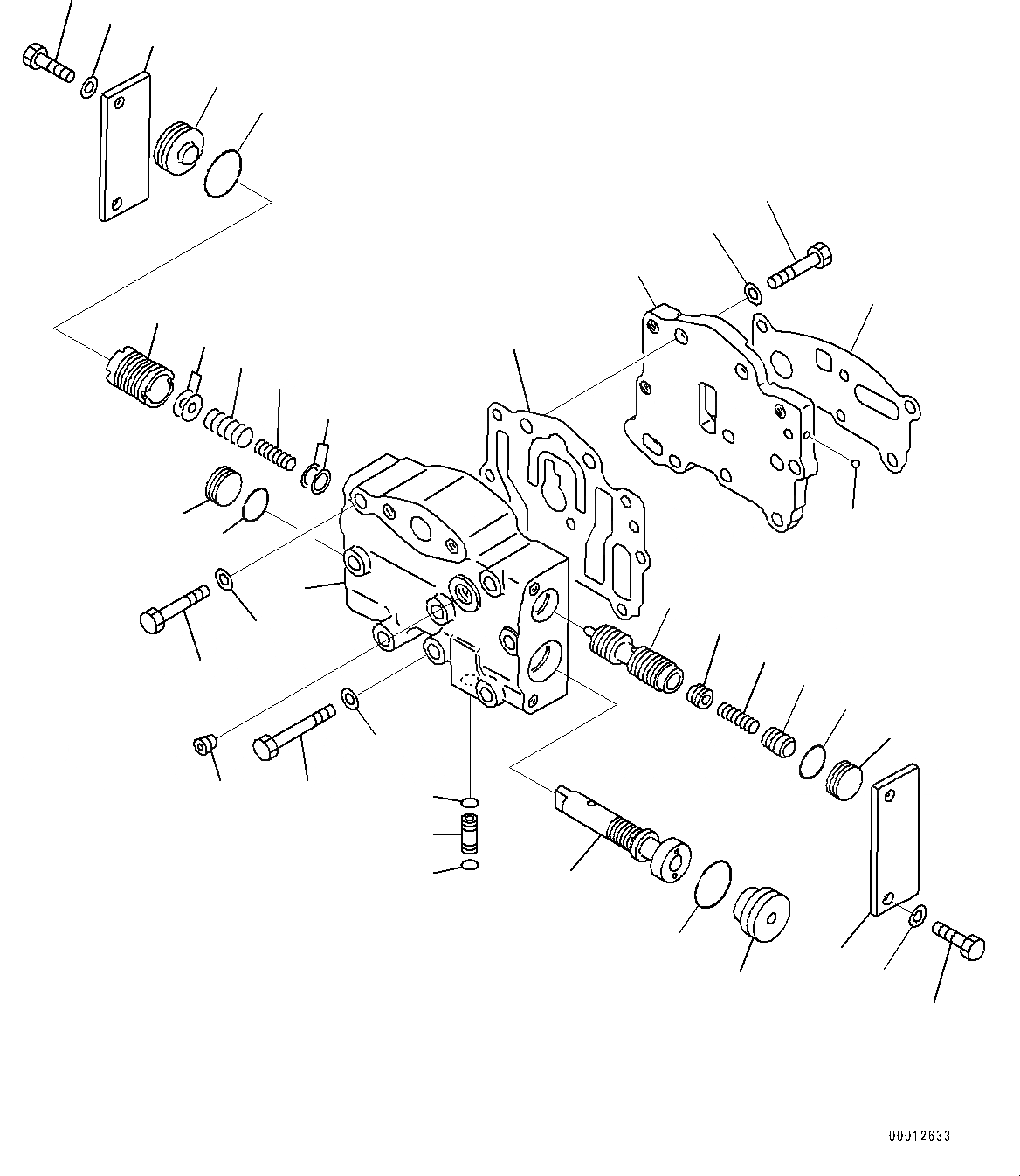 00012633