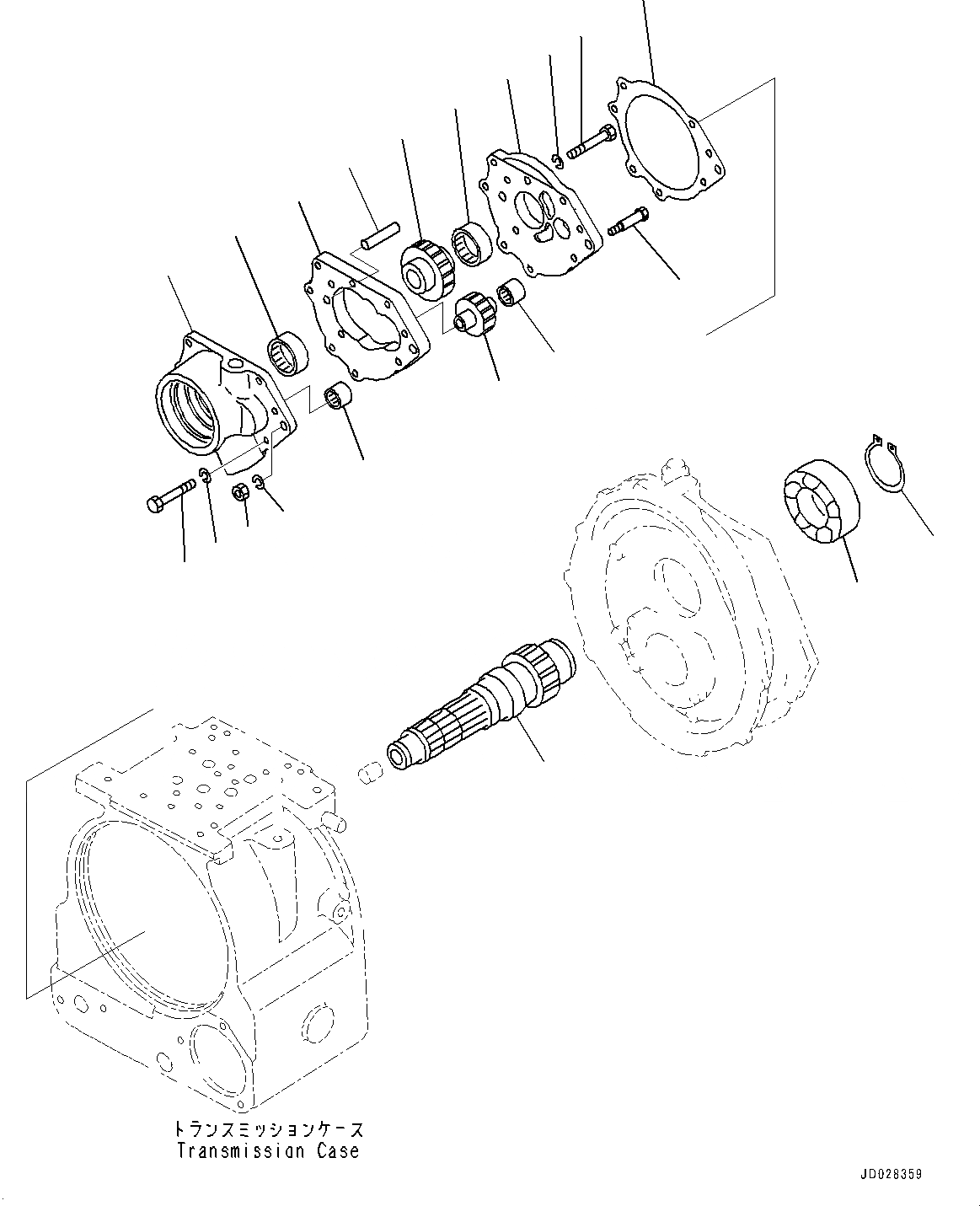 トランスミッションケース
Transmission Case

JD028359