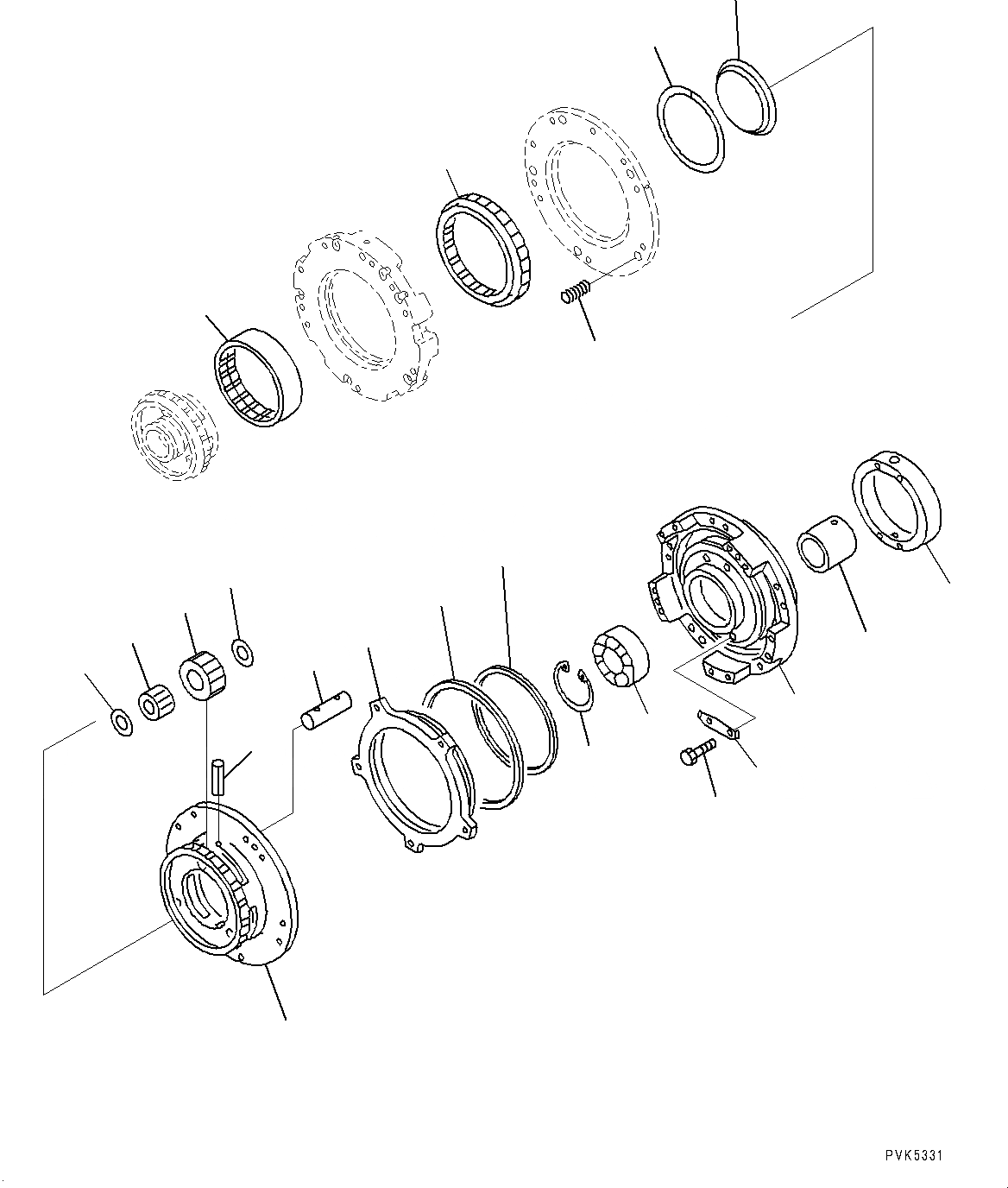 PVK5331