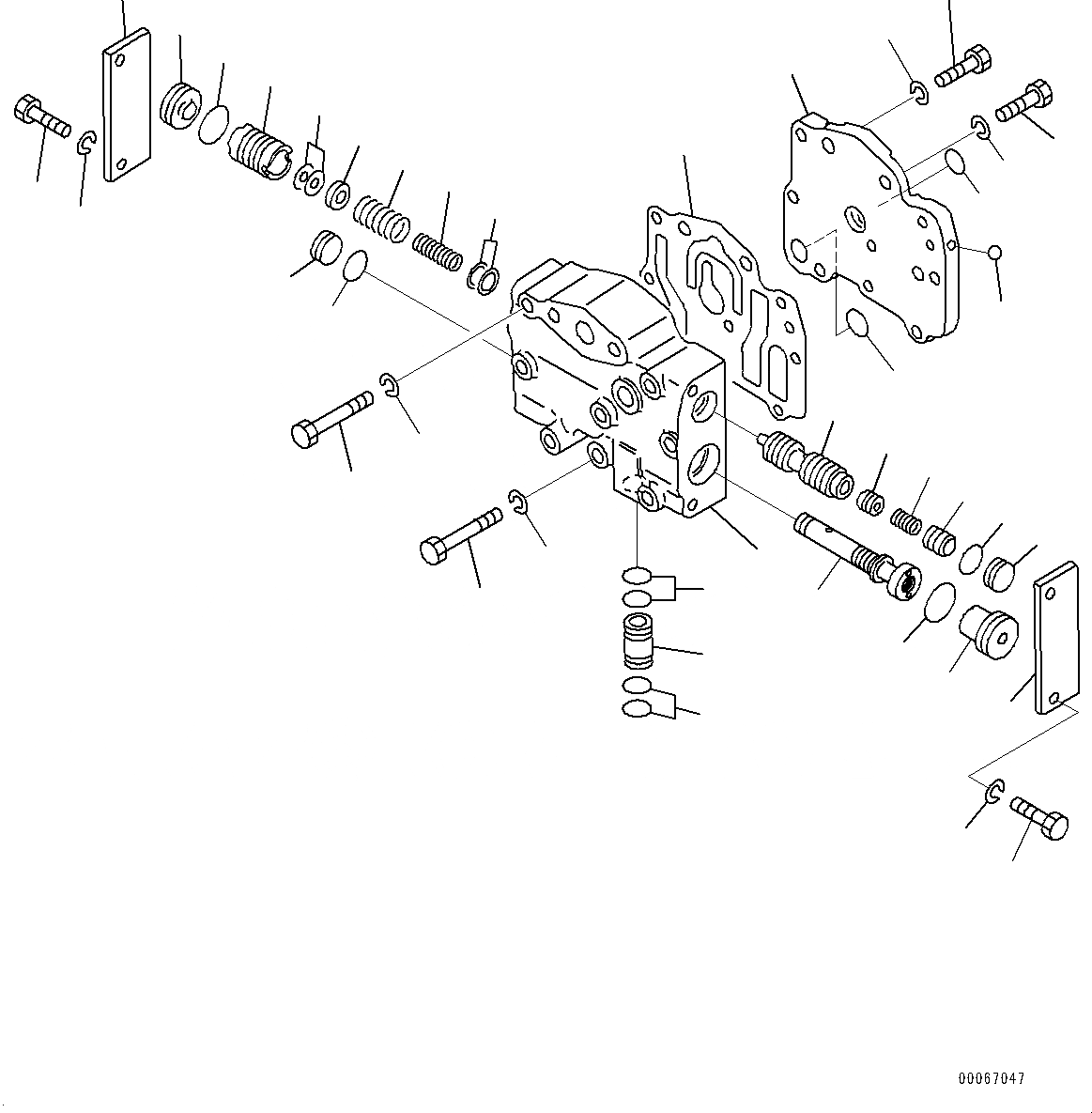 00067047