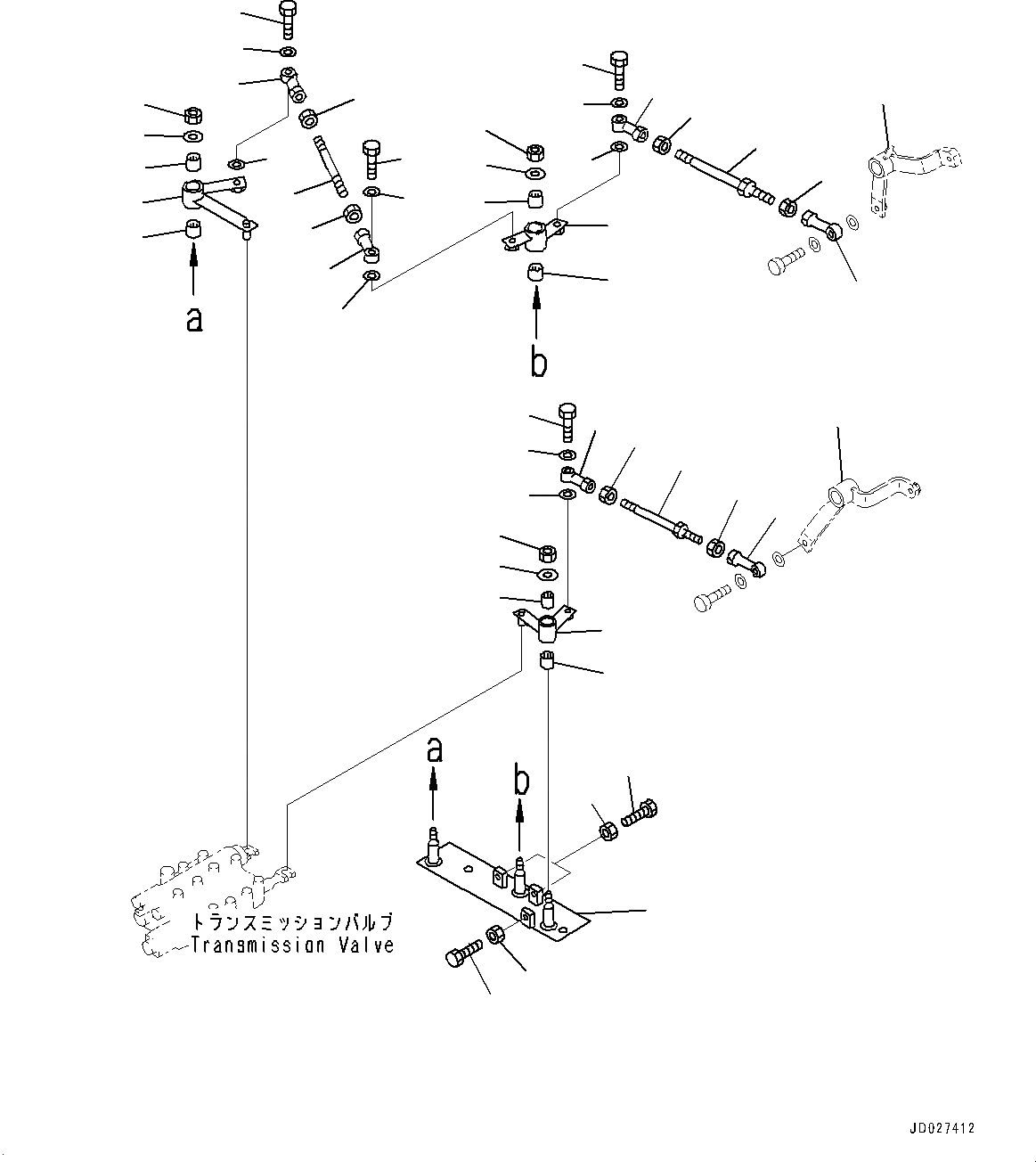 a

b

a

b

トランスミッションバルブ
Transmission Valve

JD027412