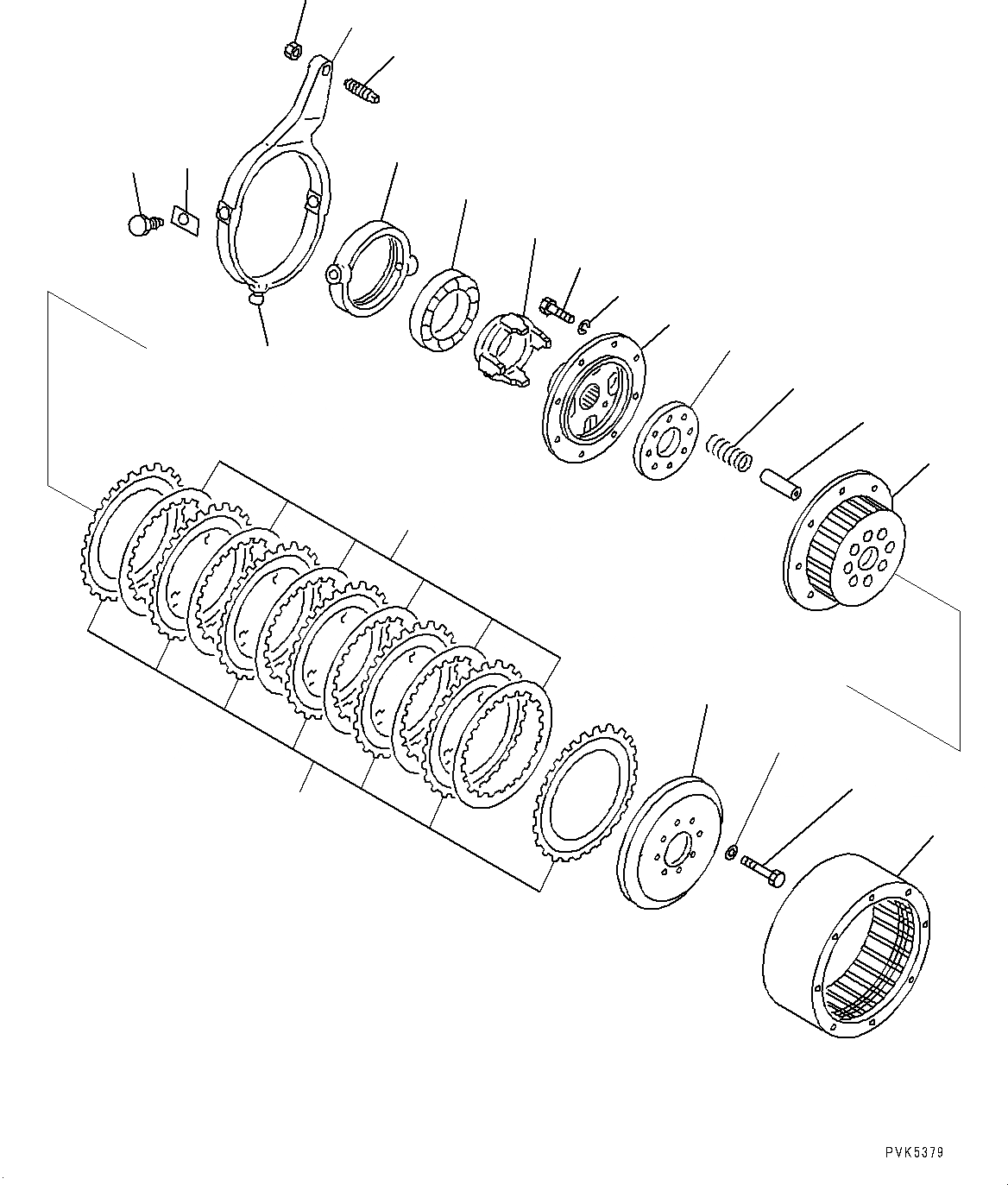 PVK5379