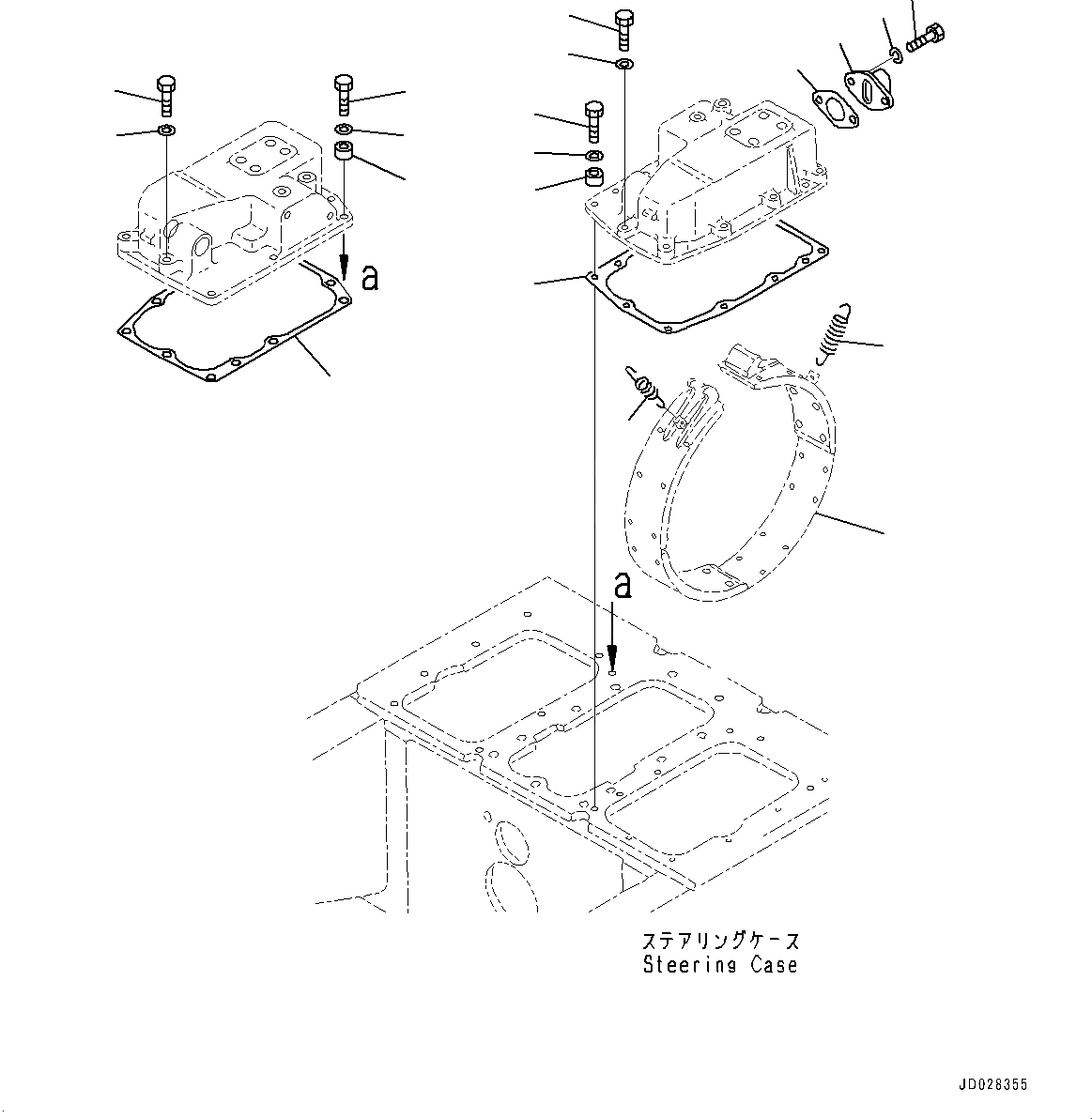 a

a

ステアリングケース
Steering Case

JD028355