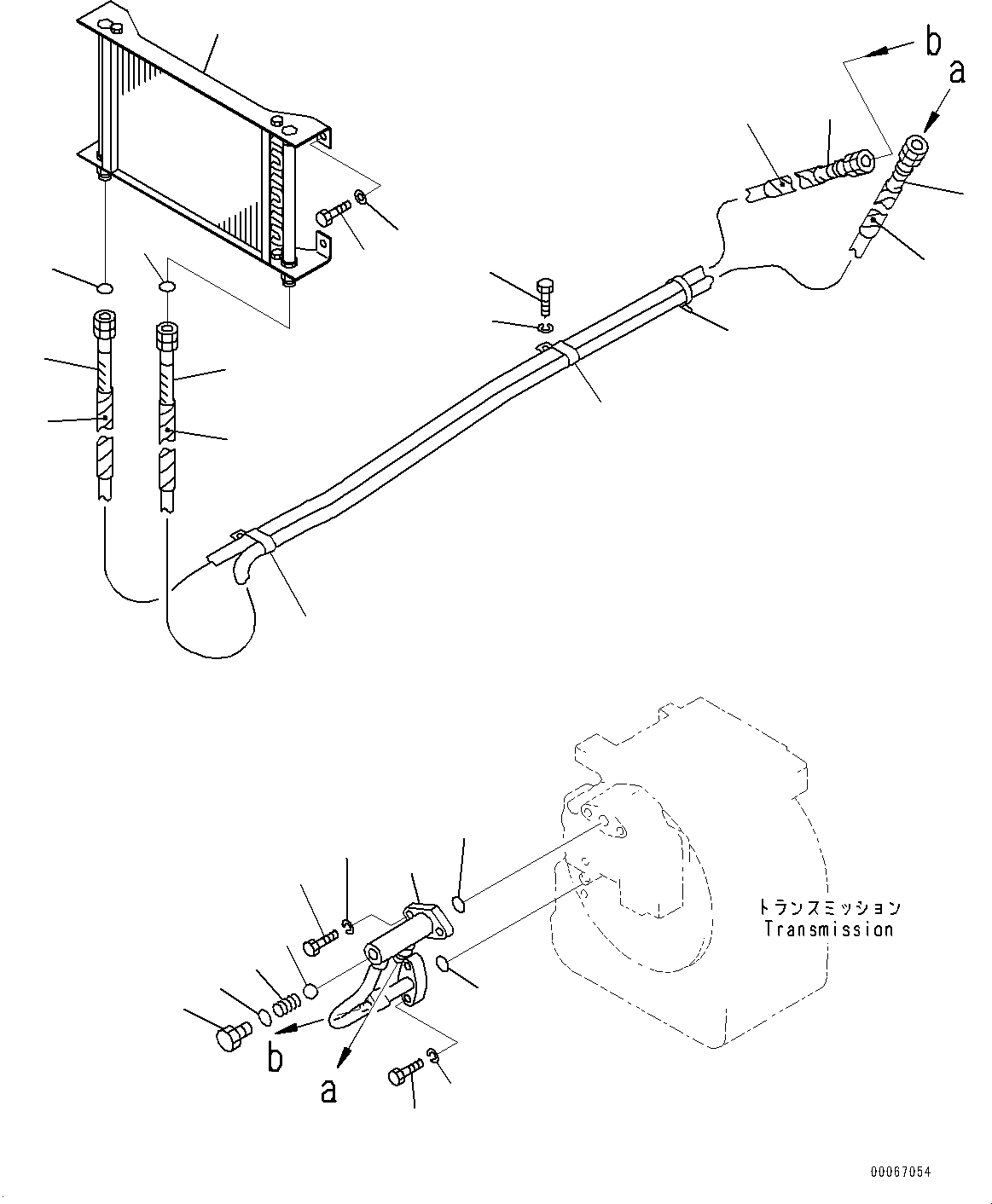 b
a

トランスミッション
Transmission

b
a

00067054