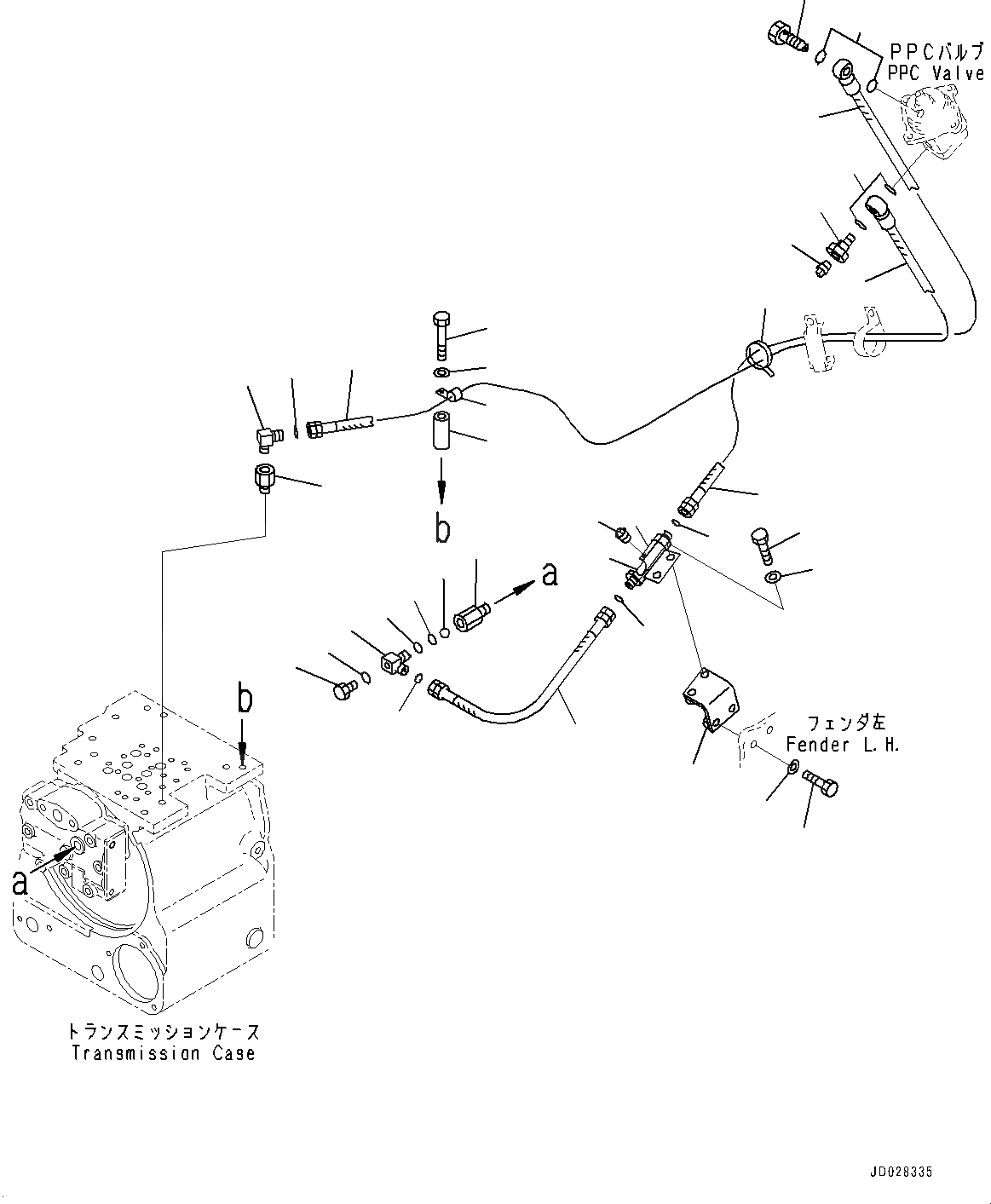 PPCバルブ
PPC Valve

b

a

b

a

フェンダ左
Fender L.H.

トランスミッションケース
Transmission Case

JD028335