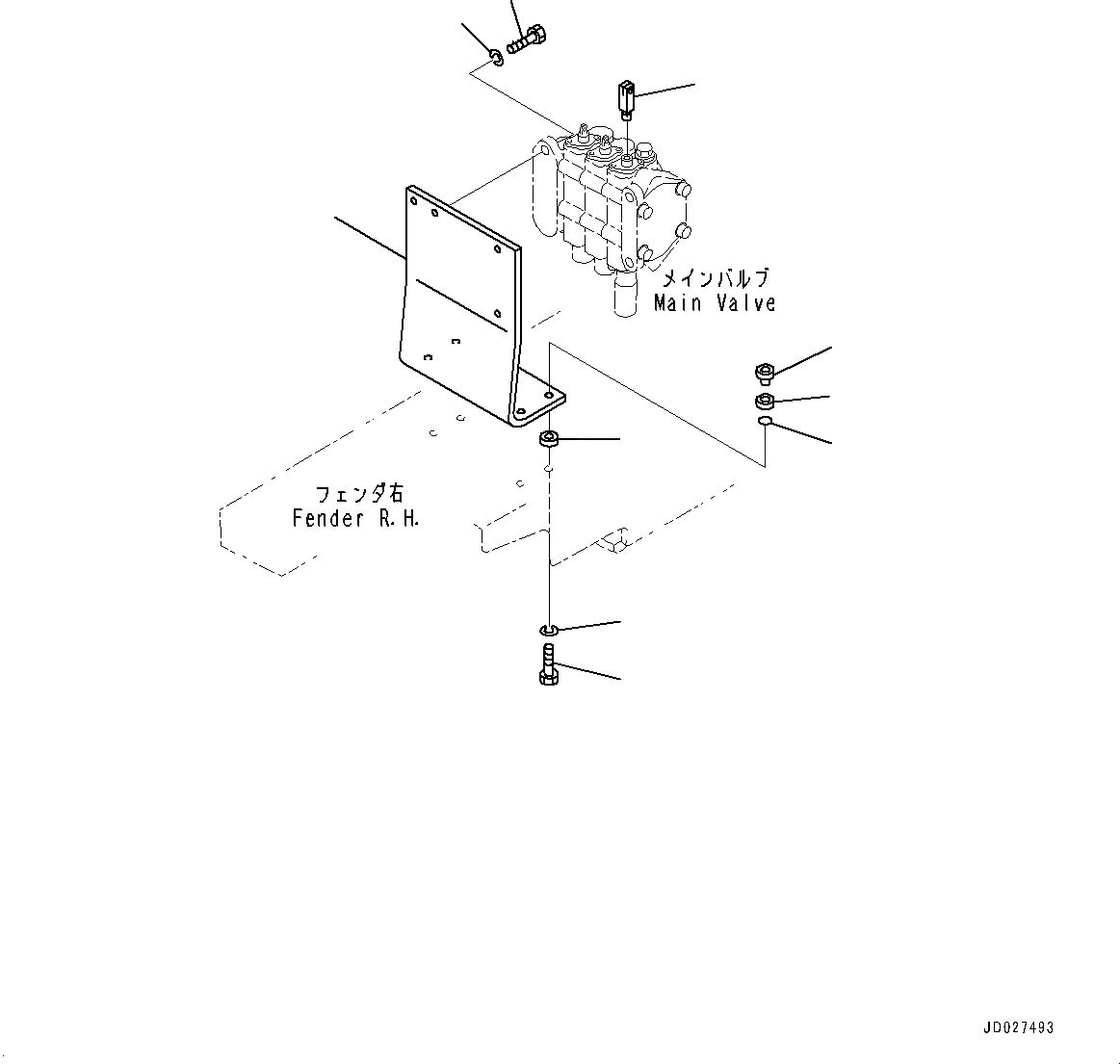 メインバルブ
Main Valve

フェンダ右
Fender R.H.

JD027493