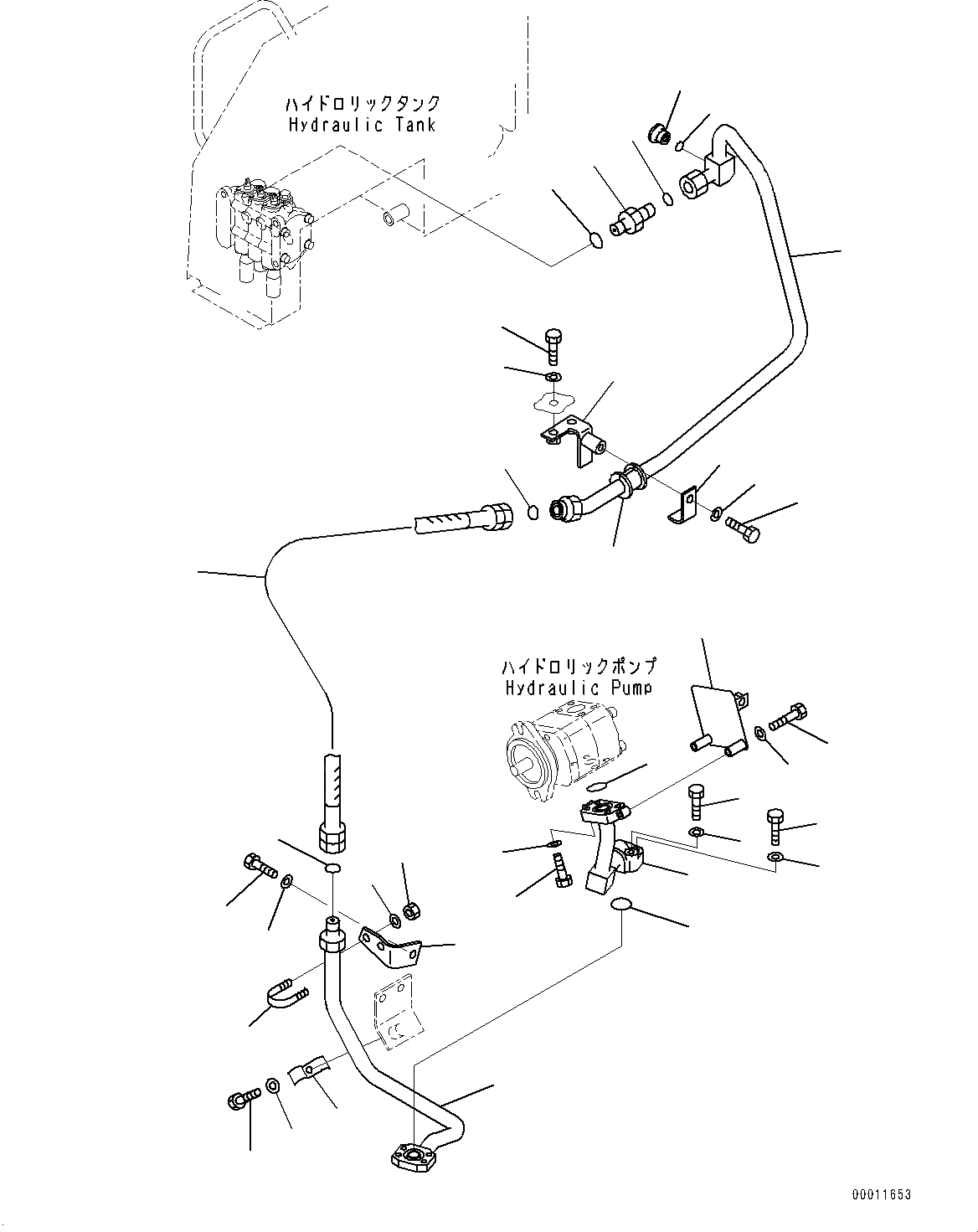 ハイドロリックタンク
Hydraulic Tank

ハイドロリックポンプ
Hydraulic Pump

00011653