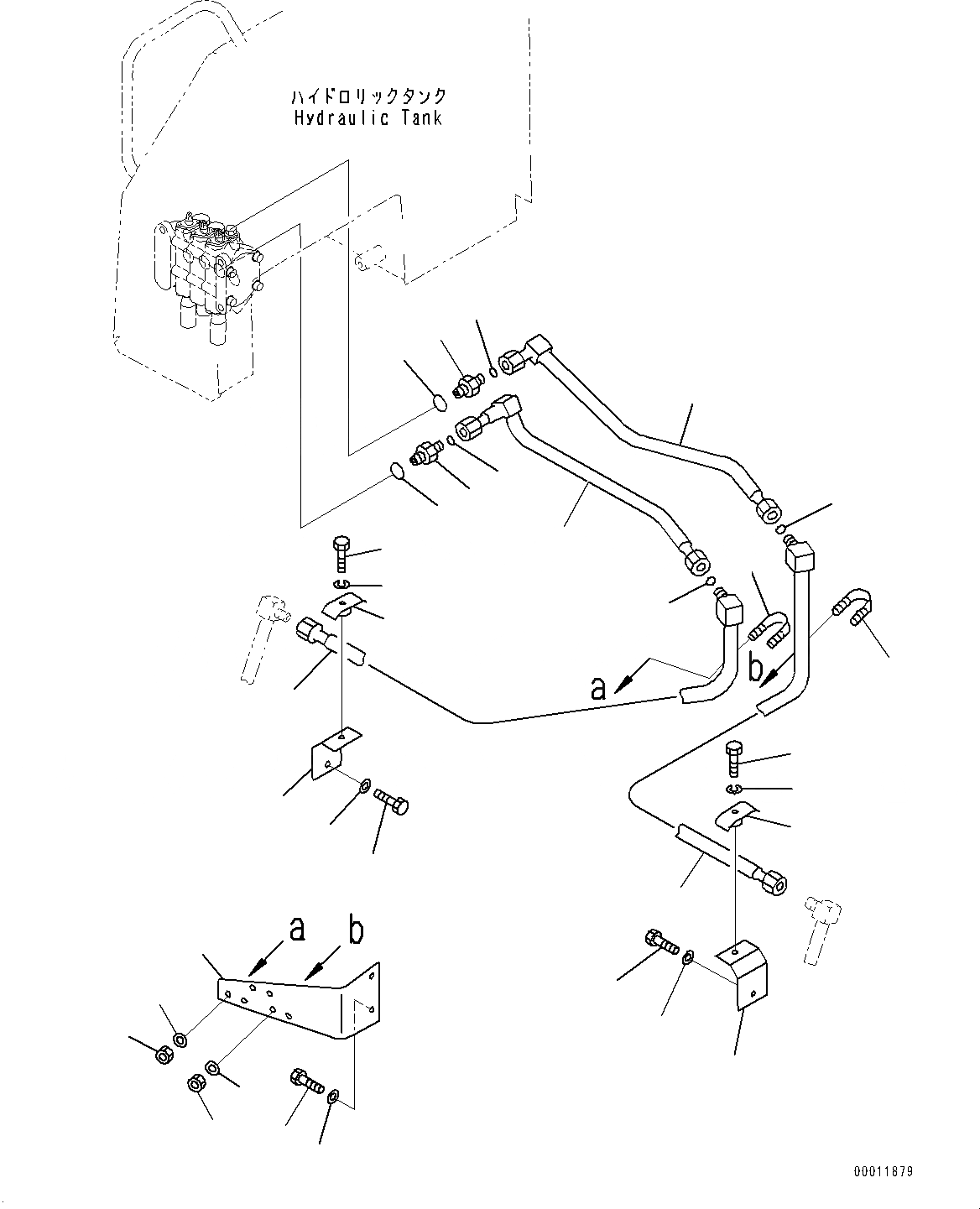 ハイドロリックタンク
Hydraulic Tank

a

b

a

b

00011879