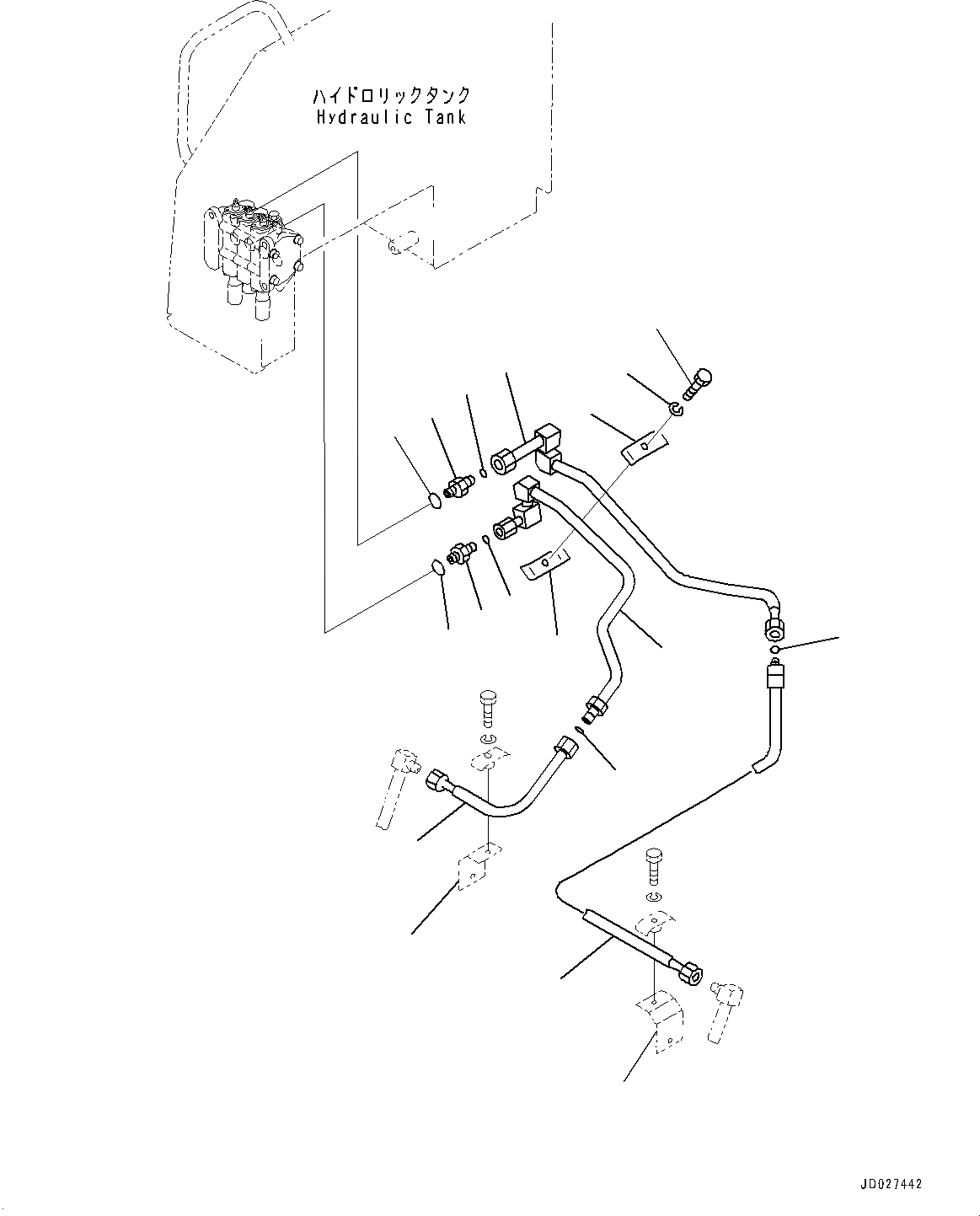 ハイドロリックタンク
Hydraulic Tank

JD027442