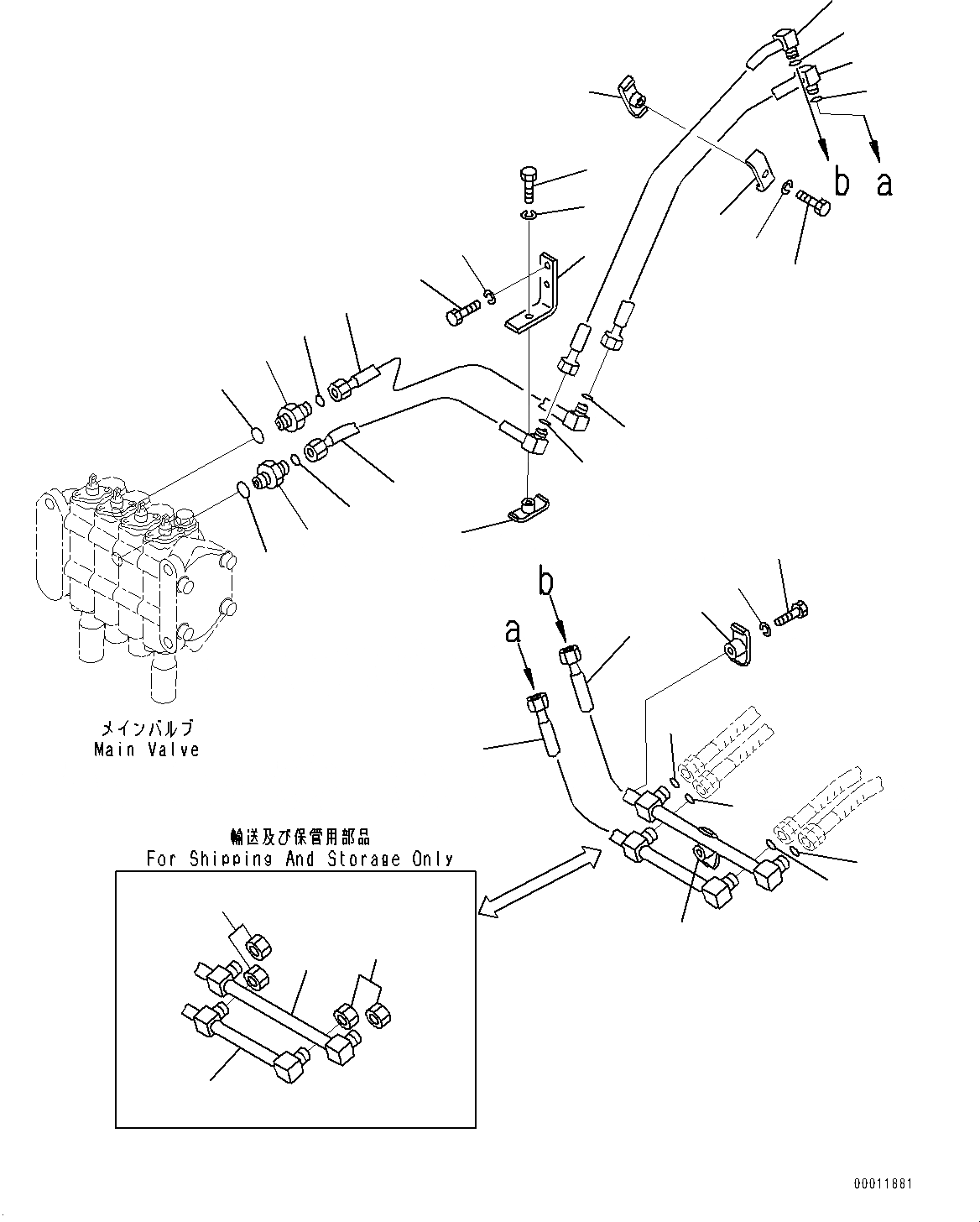 b a

b

a

メインバルブ
Main Valve

輸送及び保管用部品
For Shipping And Storage Only

00011881