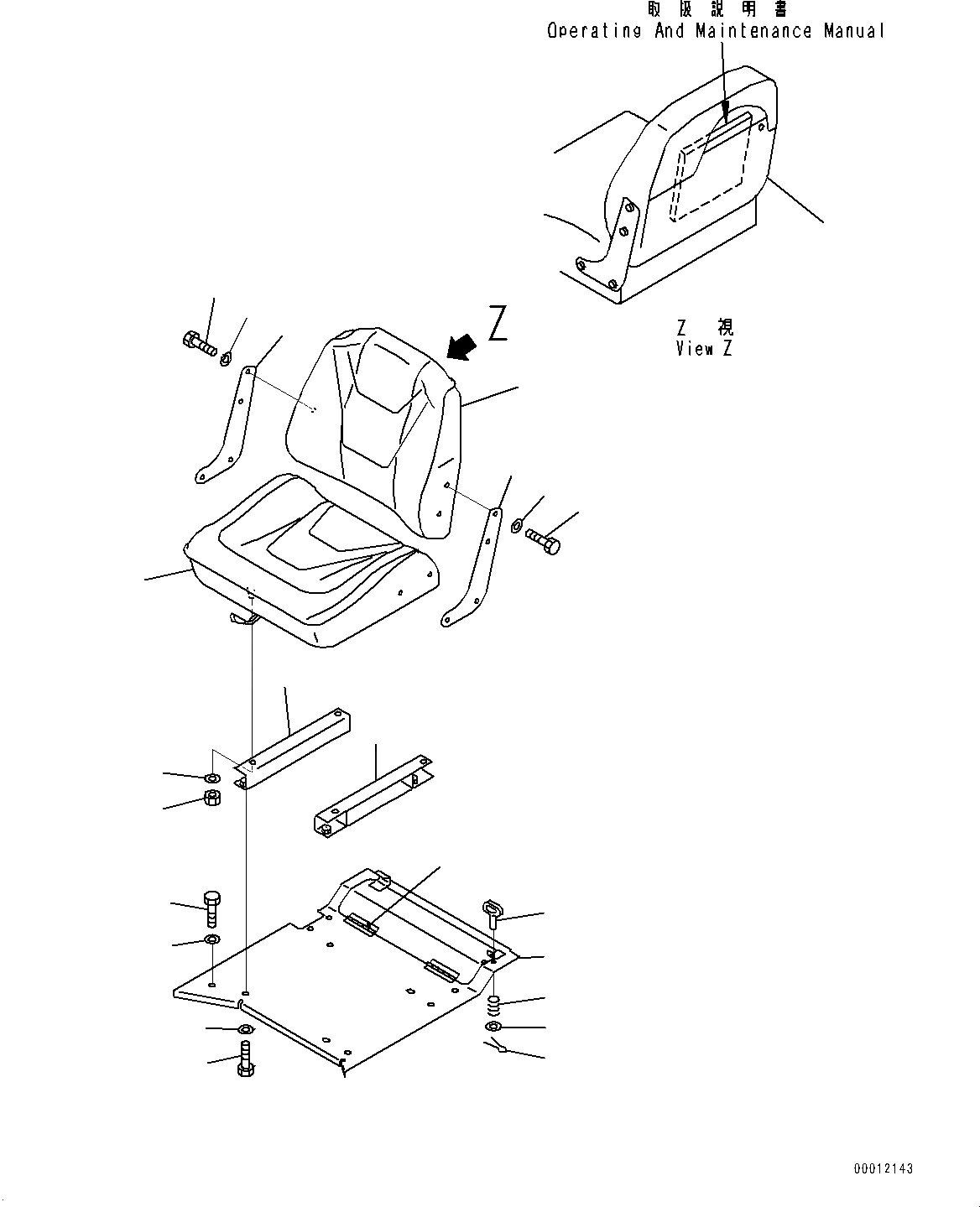 取扱説明書
Operating And Maintenance Manual

Z

Z 視
View Z

00012143