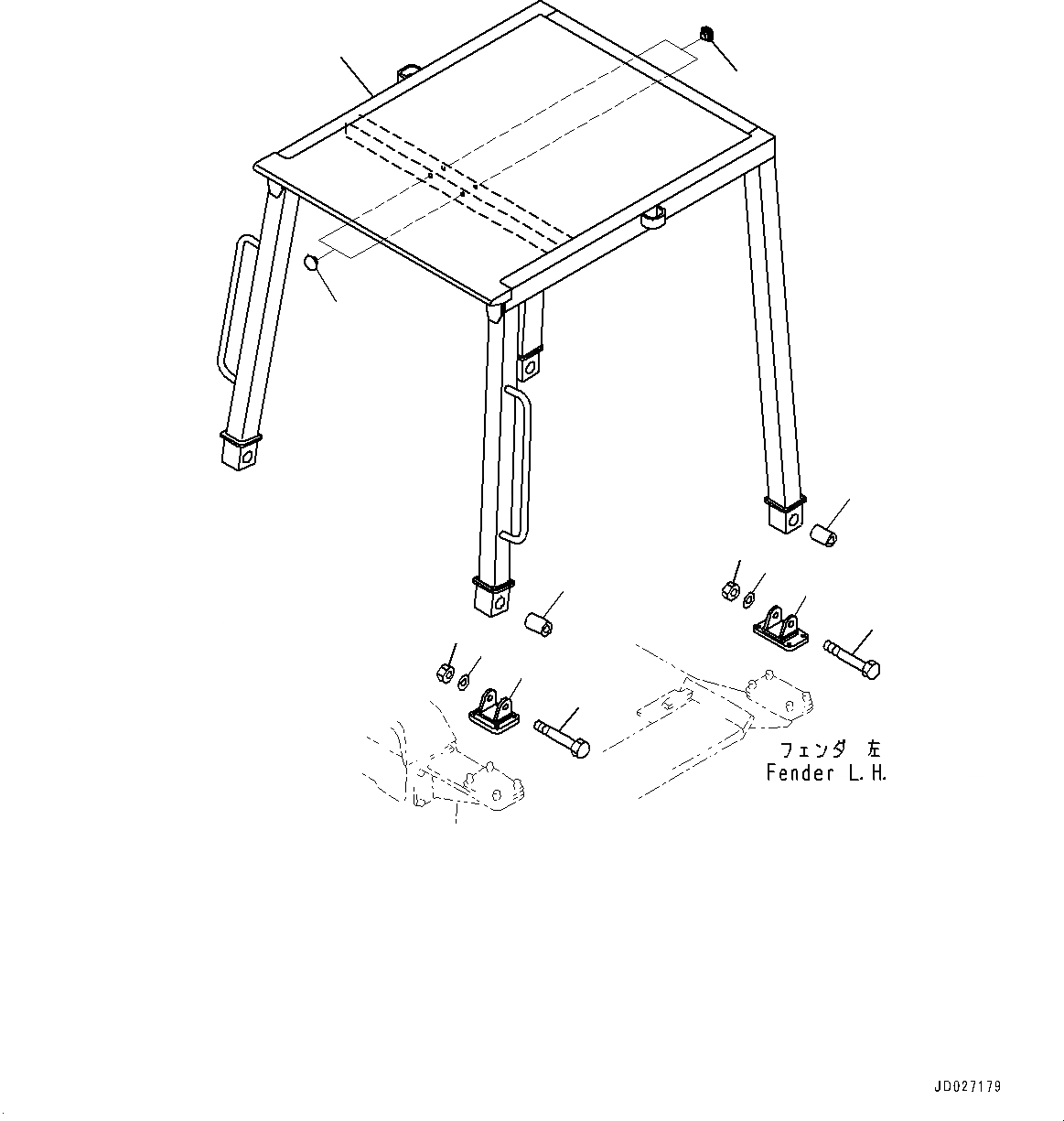 フェンダ 左
Fender L.H.

JD027179