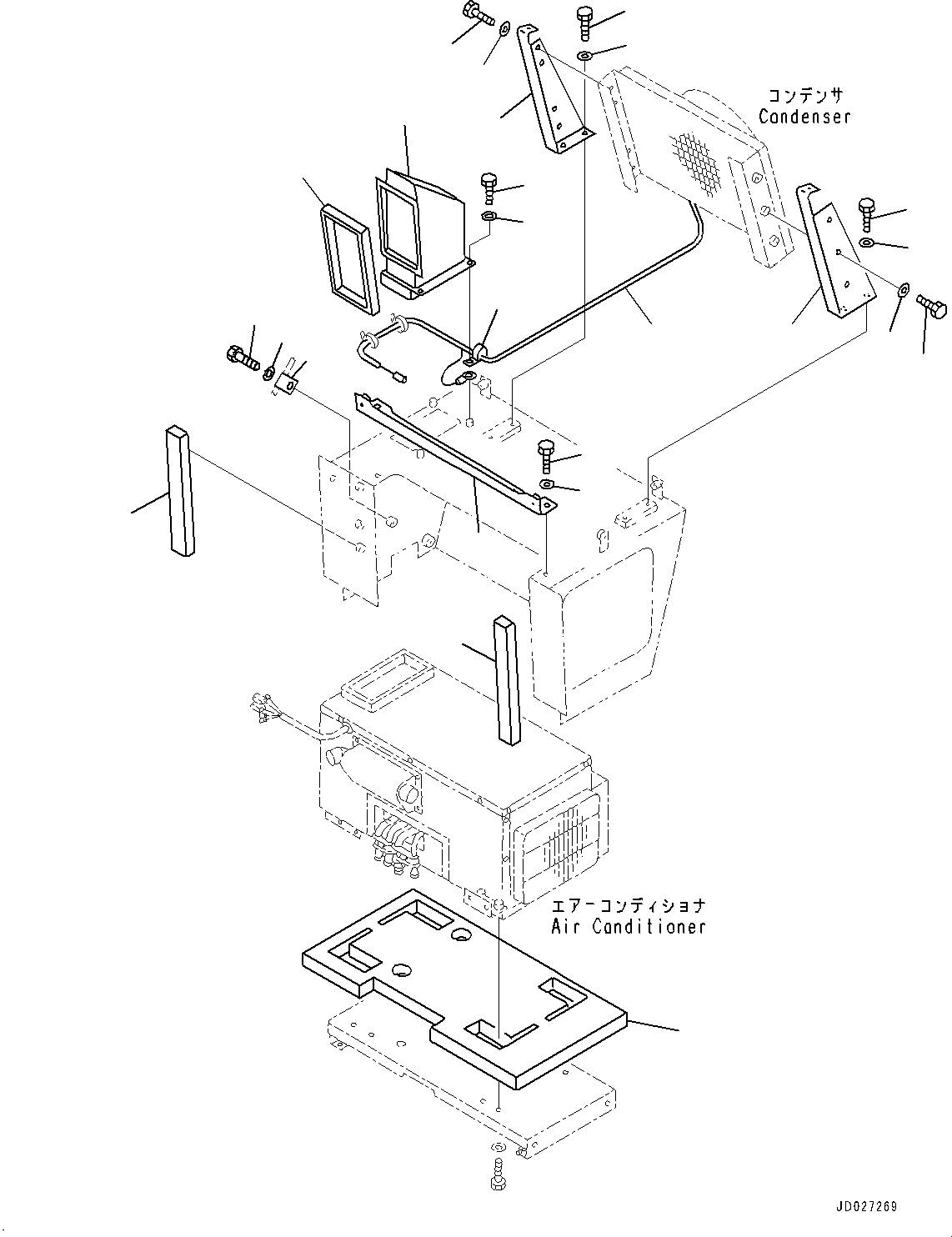 コンデンサ
Condenser

エアーコンディショナ
Air Conditioner

JD027269