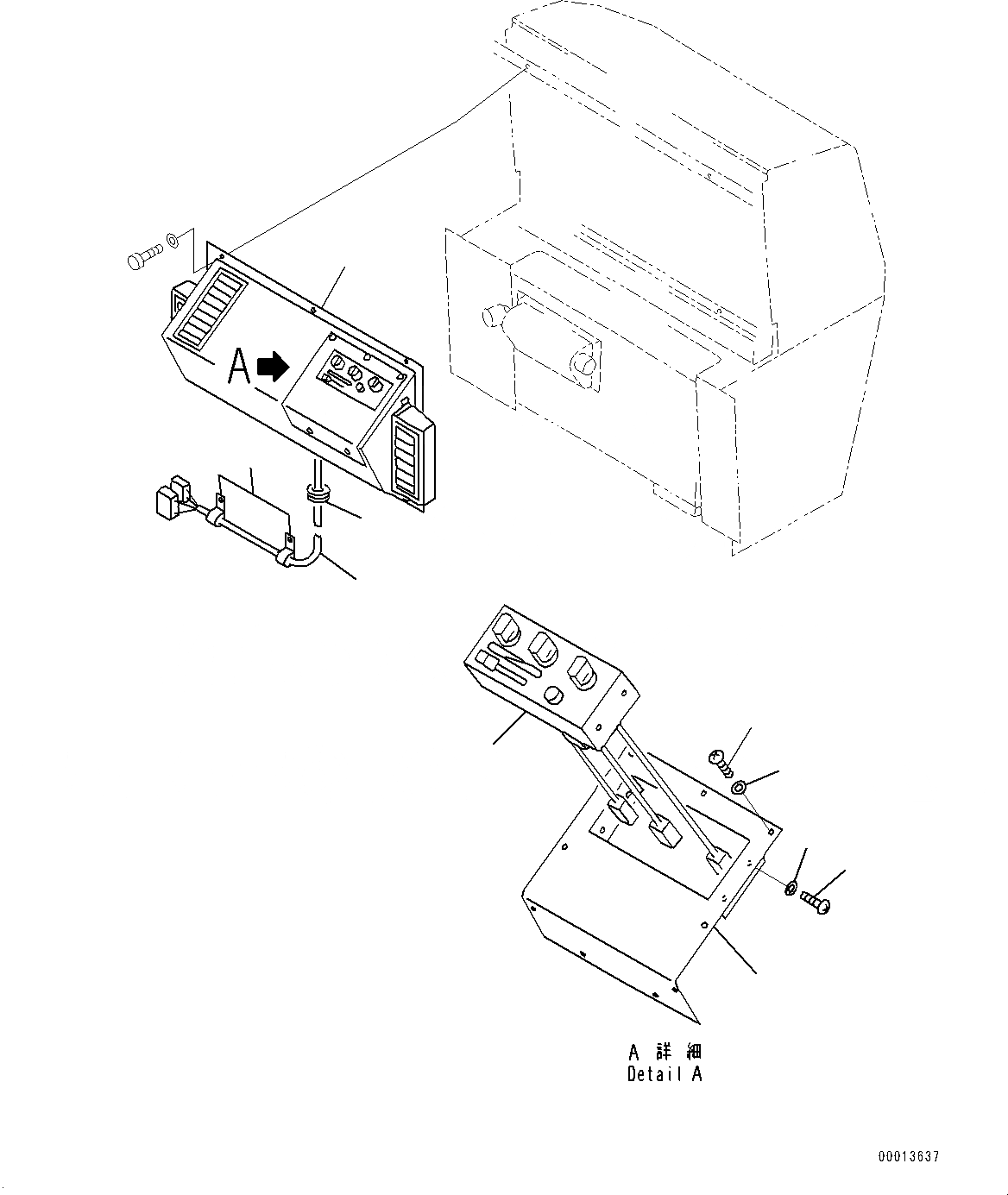 A

A 詳 細
Detail A

00013637