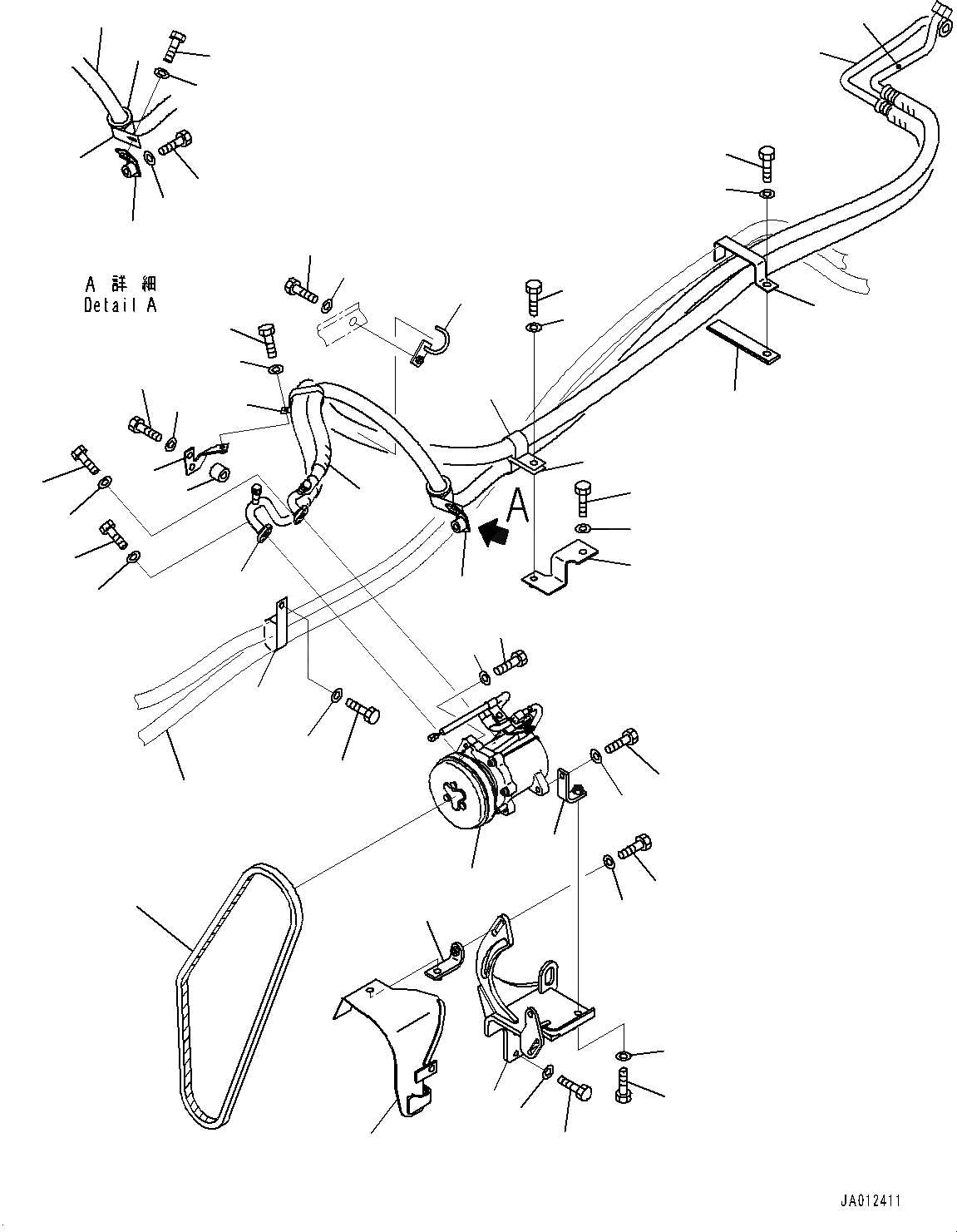 A 詳 細
Detail A

A

JA012411