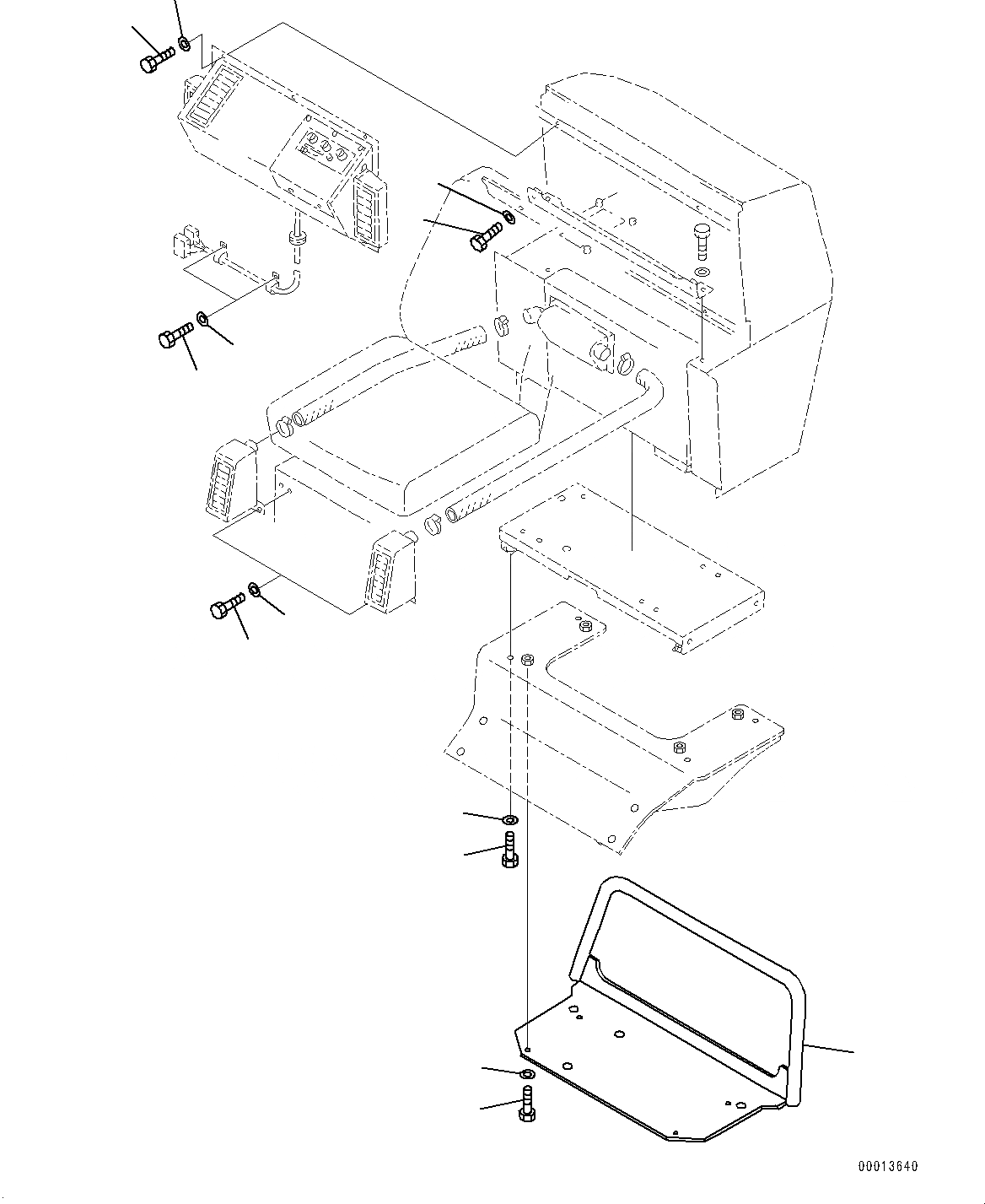 00013640