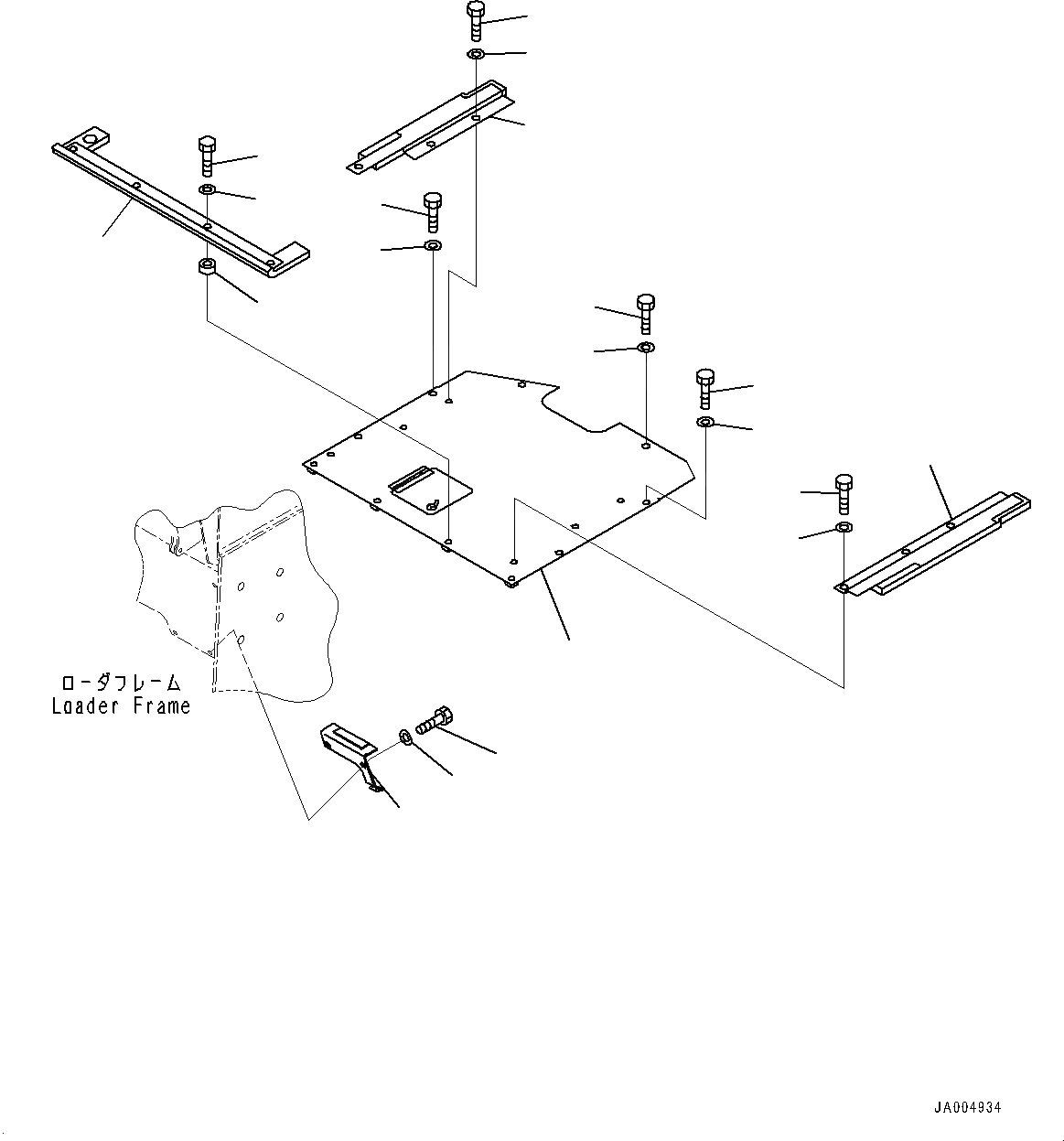 ローダフレーム
Loader Frame

JA004934