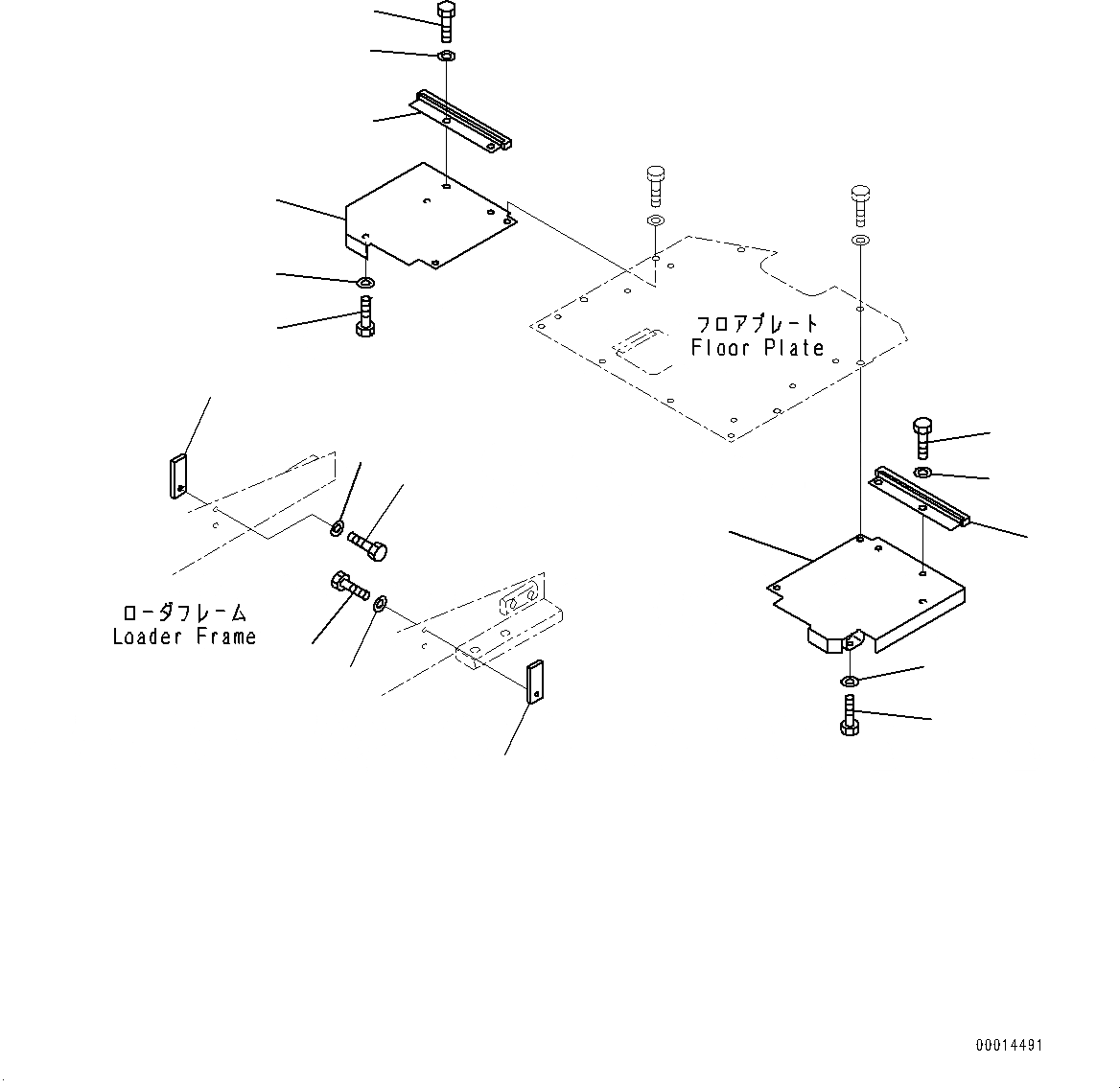 フロアプレート
Floor Plate

ローダフレーム
Loader Frame

00014491