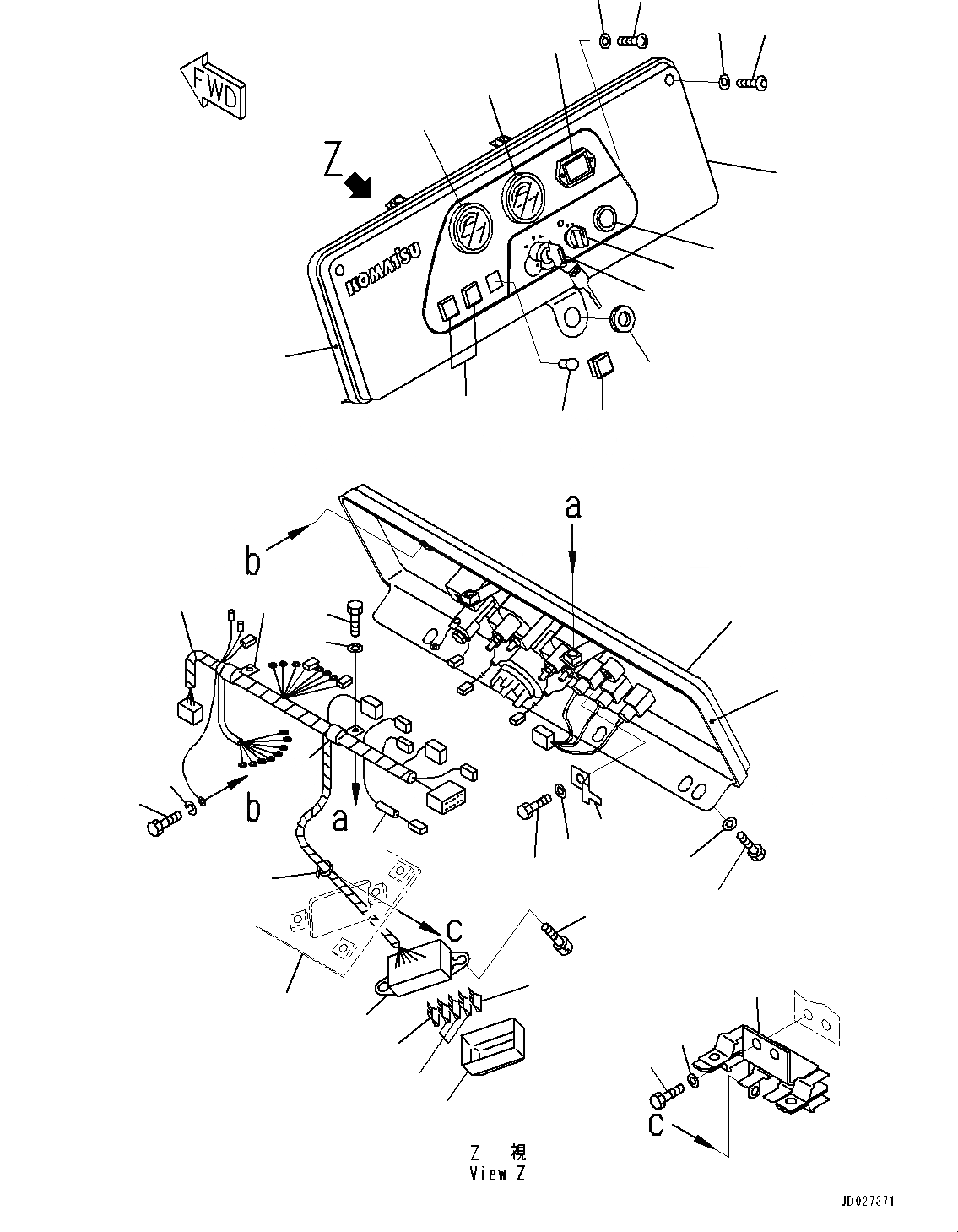 FWD

Z

KOMATSU

a

b

b

a

c

c

Z 視
View Z

JD027371