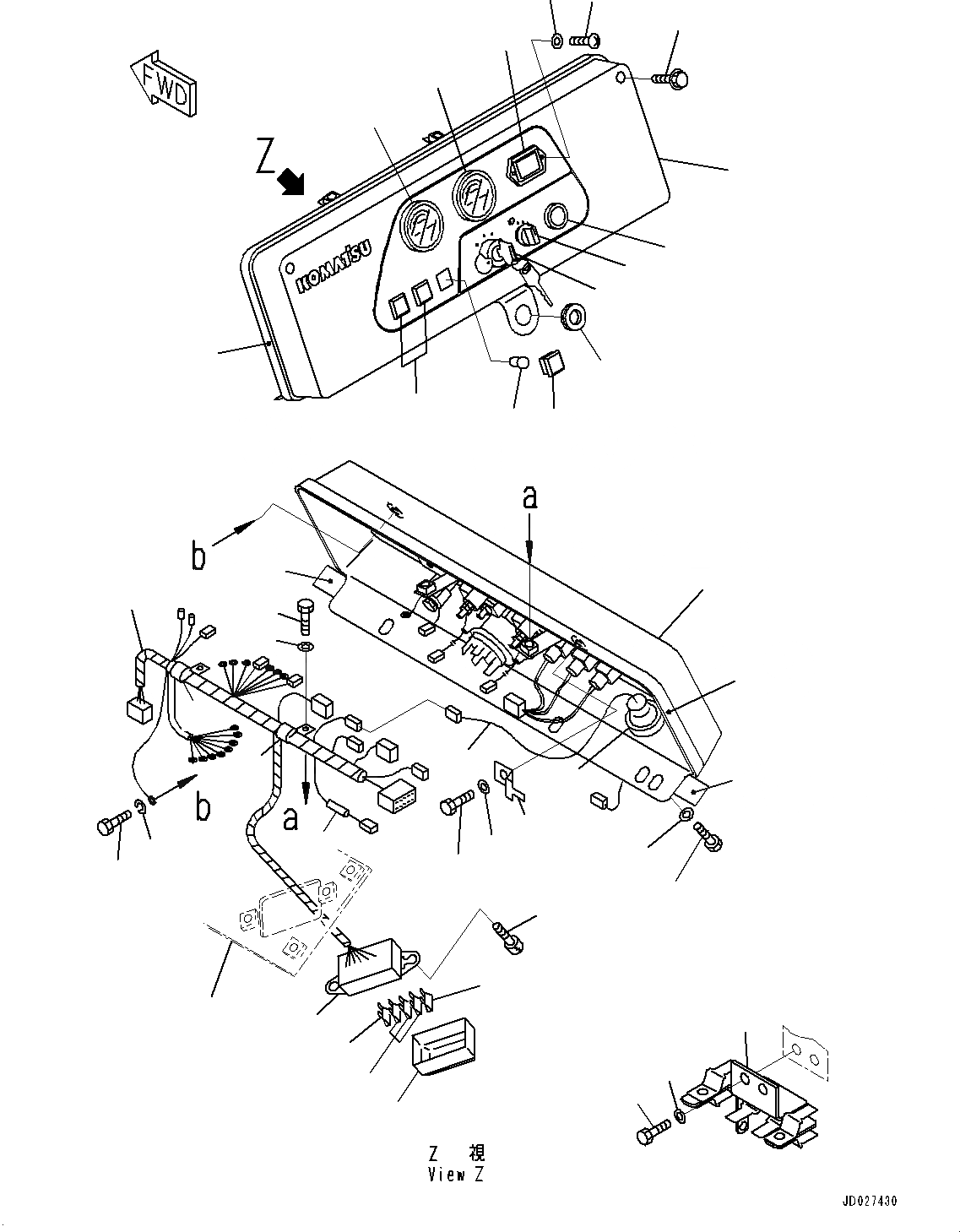 FWD

Z

KOMATSU

a

b

b

a

Z 視
View Z

JD027430